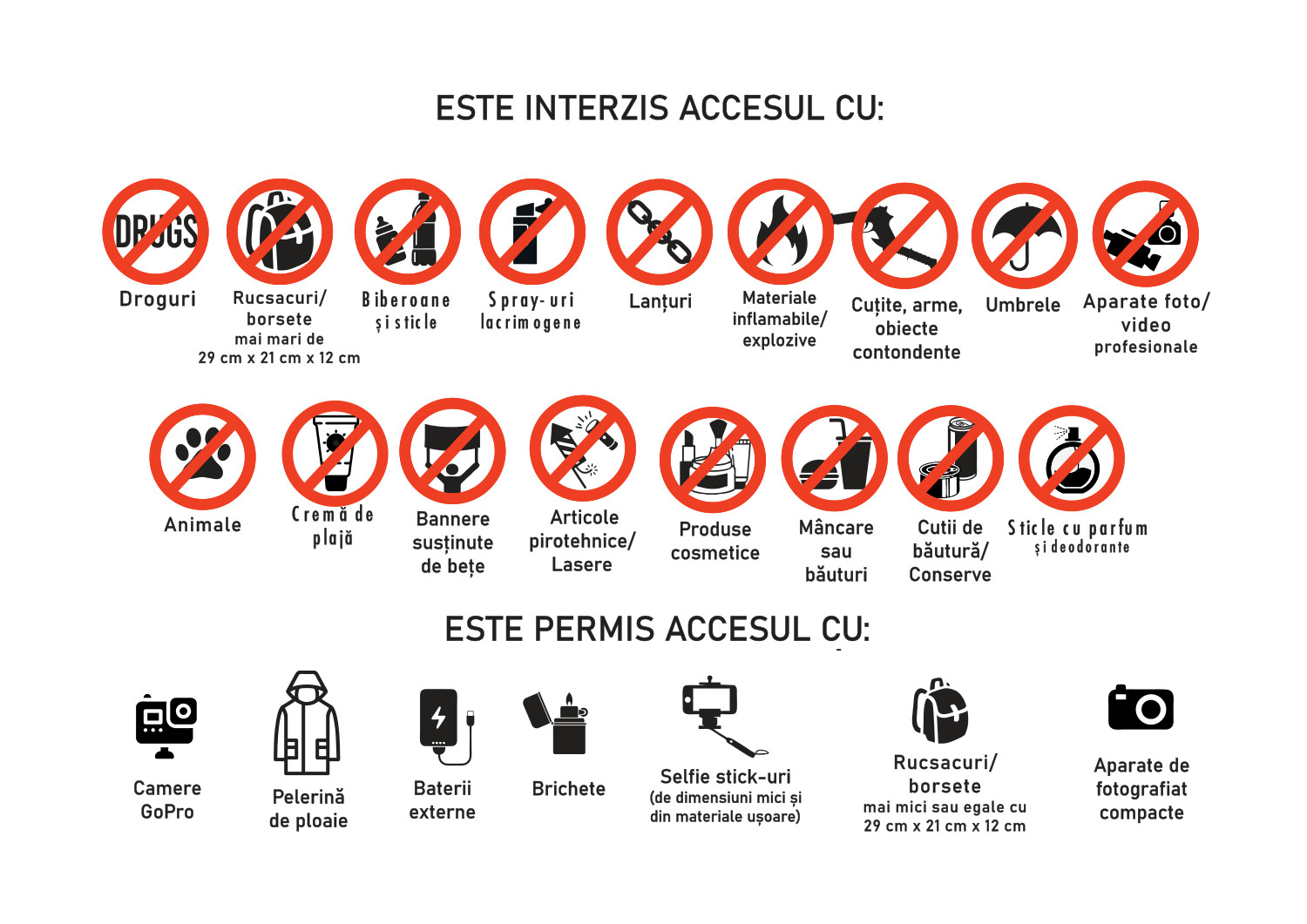 ESTE INTERZIS ACCESUL CU:

DRUGS

Droguri

Rucsacuri/ borsete mai mari de 29 cm x 21 cm x 12 cm

Biberoane și sticle

Spray-uri lacrimogene

Lanțuri

Materiale inflamabile/ explozive

Cuțite, arme, obiecte contondente

Umbrele

Aparate foto/ video profesionale

Animale

Cremă de plajă

Bannere susținute de bețe

Articole pirotehnice/ Lasere

Produse cosmetice

Mâncare sau băuturi

Cutii de băutură/ Conserve

Sticle cu parfum și deodorante

ESTE PERMIS ACCESUL CU:

Camere GoPro

Pelerină de ploaie

Baterii externe

Brichete

Selfie stick-uri (de dimensiuni mici și din materiale ușoare)

Rucsacuri/ borsete mai mici sau egale cu 29 cm x 21 cm x 12 cm

Aparate de fotografiat compacte