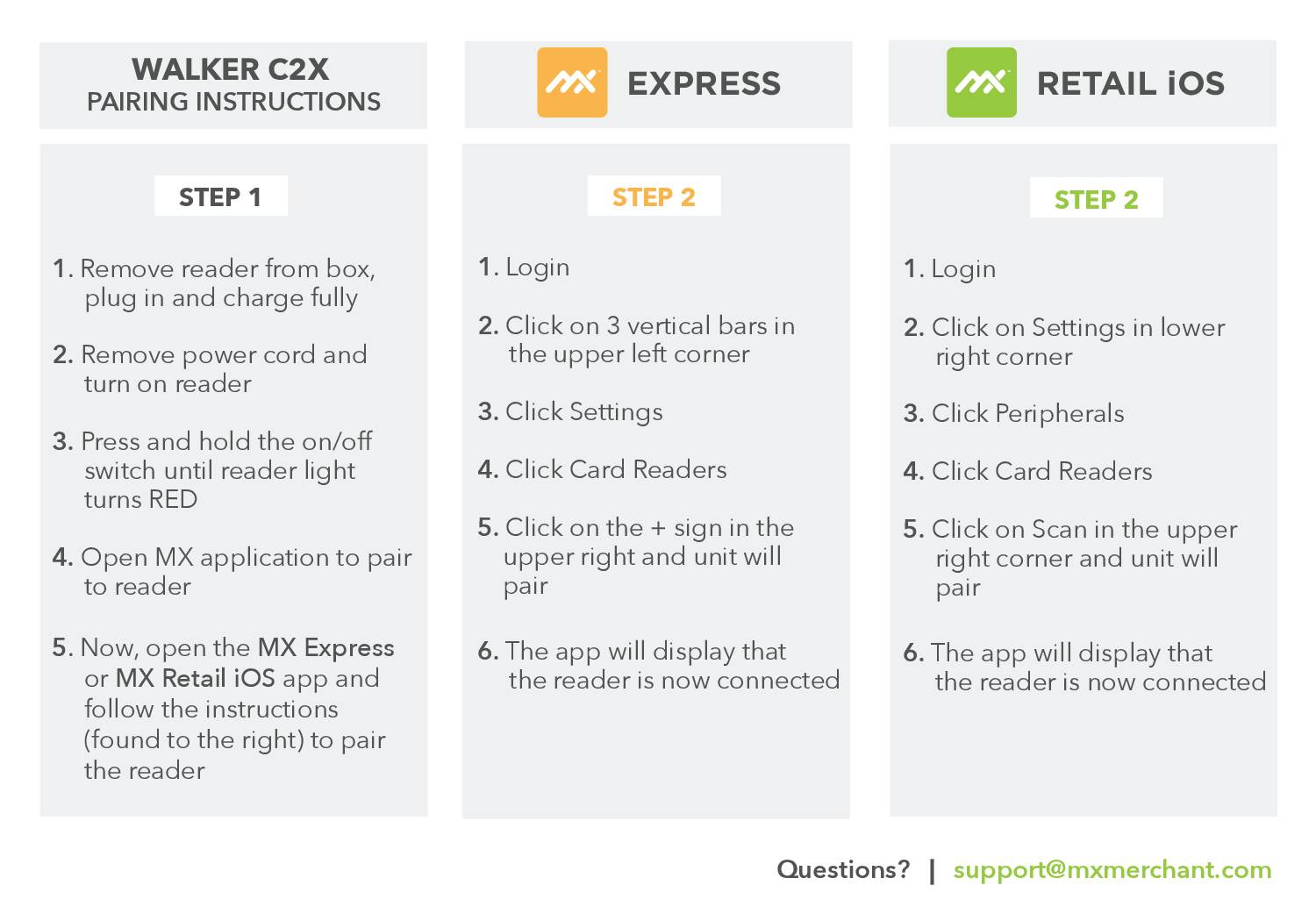 WALKER C2X
PAIRING INSTRUCTIONS

STEP 1

1. Remove reader from box, plug in and charge fully

2. Remove power cord and turn on reader

3. Press and hold the on/off switch until reader light turns RED

4. Open MX application to pair to reader

5. Now, open the MX Express or MX Retail iOS app and follow the instructions (found to the right) to pair the reader

MX EXPRESS

STEP 2

1. Login

2. Click on 3 vertical bars in the upper left corner

3. Click Settings

4. Click Card Readers

5. Click on the + sign in the upper right and unit will pair

6. The app will display that the reader is now connected

MX RETAIL iOS

STEP 2

1. Login

2. Click on Settings in lower right corner

3. Click Peripherals

4. Click Card Readers

5. Click on Scan in the upper right corner and unit will pair

6. The app will display that the reader is now connected

Questions? | support@mxmerchant.com