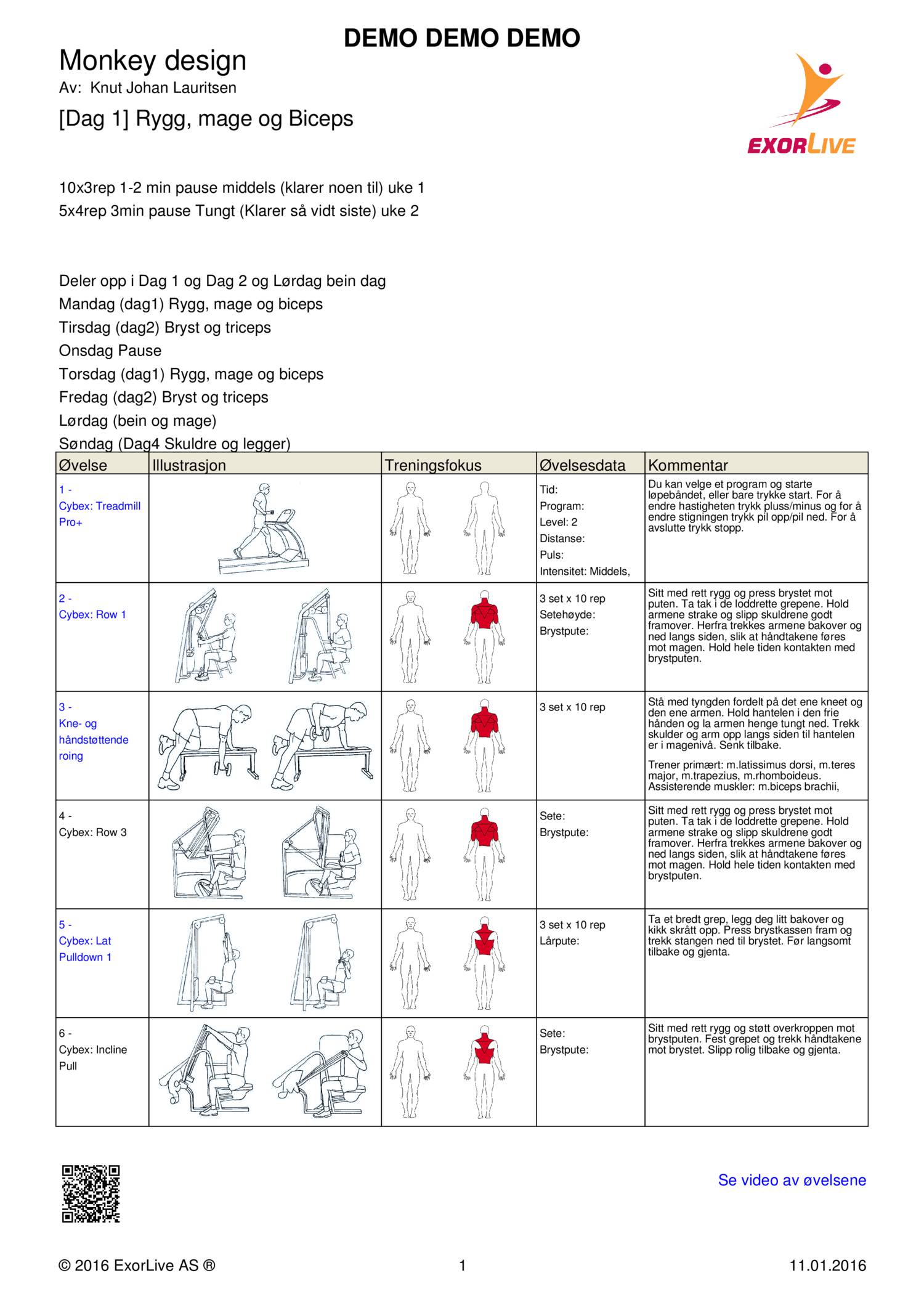 DEMO DEMO DEMO

Monkey design
Av: Knut Johan Lauritsen

[Dag 1] Rygg, mage og Biceps

EXORLIVE

10x3rep 1-2 min pause middels (klarer noen til) uke 1
5x4rep 3min pause Tungt (Klarer så vidt siste) uke 2

Deler opp i Dag 1 og Dag 2 og Lørdag bein dag
Mandag (dag1) Rygg, mage og biceps
Tirsdag (dag2) Bryst og triceps
Onsdag Pause
Torsdag (dag1) Rygg, mage og biceps
Fredag (dag2) Bryst og triceps
Lørdag (bein og mage)
Søndag (Dag4 Skuldre og legger)

| Øvelse | Illustrasjon | Treningsfokus | Øvelsesdata | Kommentar |
|---|---|---|---|---|
| 1 - Cybex: Treadmill Pro+ | | | Tid: Program: Level: 2 Distanse: Puls: Intensitet: Middels, | Du kan velge et program og starte løpebåndet, eller bare trykke start. For å endre hastigheten trykk pluss/minus og for å endre stigningen trykk pil opp/pil ned. For å avslutte trykk stopp. |
| 2 - Cybex: Row 1 | | | 3 set x 10 rep Setehøyde: Brystpute: | Sitt med rett rygg og press brystet mot puten. Ta tak i de loddrette grepene. Hold armene strake og slipp skuldrene godt framover. Herfra trekkes armene bakover og ned langs siden, slik at håndtakene føres mot magen. Hold hele tiden kontakten med brystputen. |
| 3 - Kne- og håndstøttende roing | | | 3 set x 10 rep | Stå med tyngden fordelt på det ene kneet og den ene armen. Hold hantelen i den frie hånden og la armen henge tungt ned. Trekk skulder og arm opp langs siden til hantelen er i magenivå. Senk tilbake. Trener primært: m.latissimus dorsi, m.teres major, m.trapezius, m.rhomboideus. Assisterende muskler: m.biceps brachii, |
| 4 - Cybex: Row 3 | | | Sete: Brystpute: | Sitt med rett rygg og press brystet mot puten. Ta tak i de loddrette grepene. Hold armene strake og slipp skuldrene godt framover. Herfra trekkes armene bakover og ned langs siden, slik at håndtakene føres mot magen. Hold hele tiden kontakten med brystputen. |
| 5 - Cybex: Lat Pulldown 1 | | | 3 set x 10 rep Lårpute: | Ta et bredt grep, legg deg litt bakover og kikk skrått opp. Press brystkassen fram og trekk stangen ned til brystet. Før langsomt tilbake og gjenta. |
| 6 - Cybex: Incline Pull | | | Sete: Brystpute: | Sitt med rett rygg og støtt overkroppen mot brystputen. Fest grepet og trekk håndtakene mot brystet. Slipp rolig tilbake og gjenta. |

Se video av øvelsene

© 2016 ExorLive AS ®    1    11.01.2016