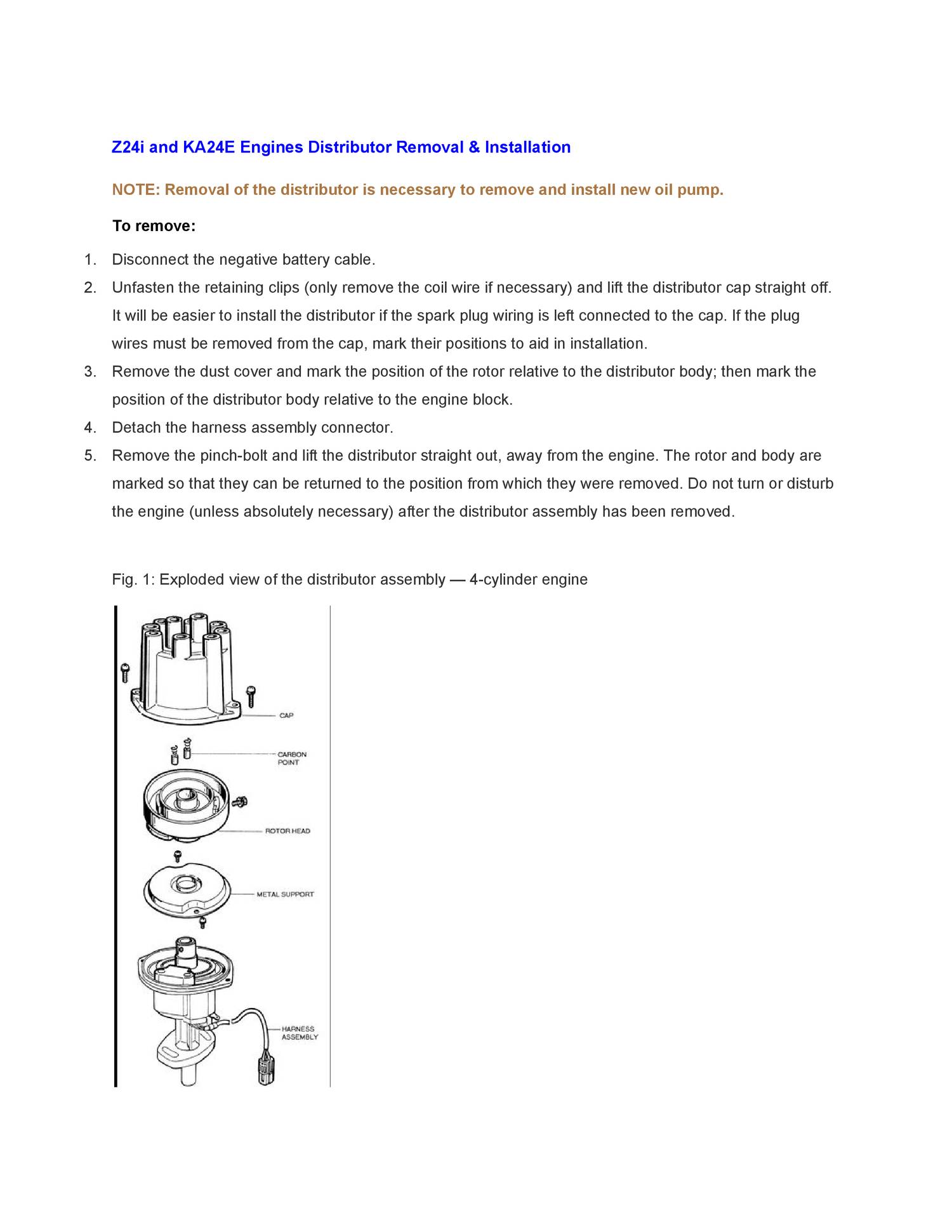 Z24i and KA24E Engines Distributor Removal & Installation

NOTE: Removal of the distributor is necessary to remove and install new oil pump.

To remove:

1. Disconnect the negative battery cable.
2. Unfasten the retaining clips (only remove the coil wire if necessary) and lift the distributor cap straight off. It will be easier to install the distributor if the spark plug wiring is left connected to the cap. If the plug wires must be removed from the cap, mark their positions to aid in installation.
3. Remove the dust cover and mark the position of the rotor relative to the distributor body; then mark the position of the distributor body relative to the engine block.
4. Detach the harness assembly connector.
5. Remove the pinch-bolt and lift the distributor straight out, away from the engine. The rotor and body are marked so that they can be returned to the position from which they were removed. Do not turn or disturb the engine (unless absolutely necessary) after the distributor assembly has been removed.

Fig. 1: Exploded view of the distributor assembly — 4-cylinder engine

CAP
CARBON POINT
ROTOR HEAD
METAL SUPPORT
HARNESS ASSEMBLY