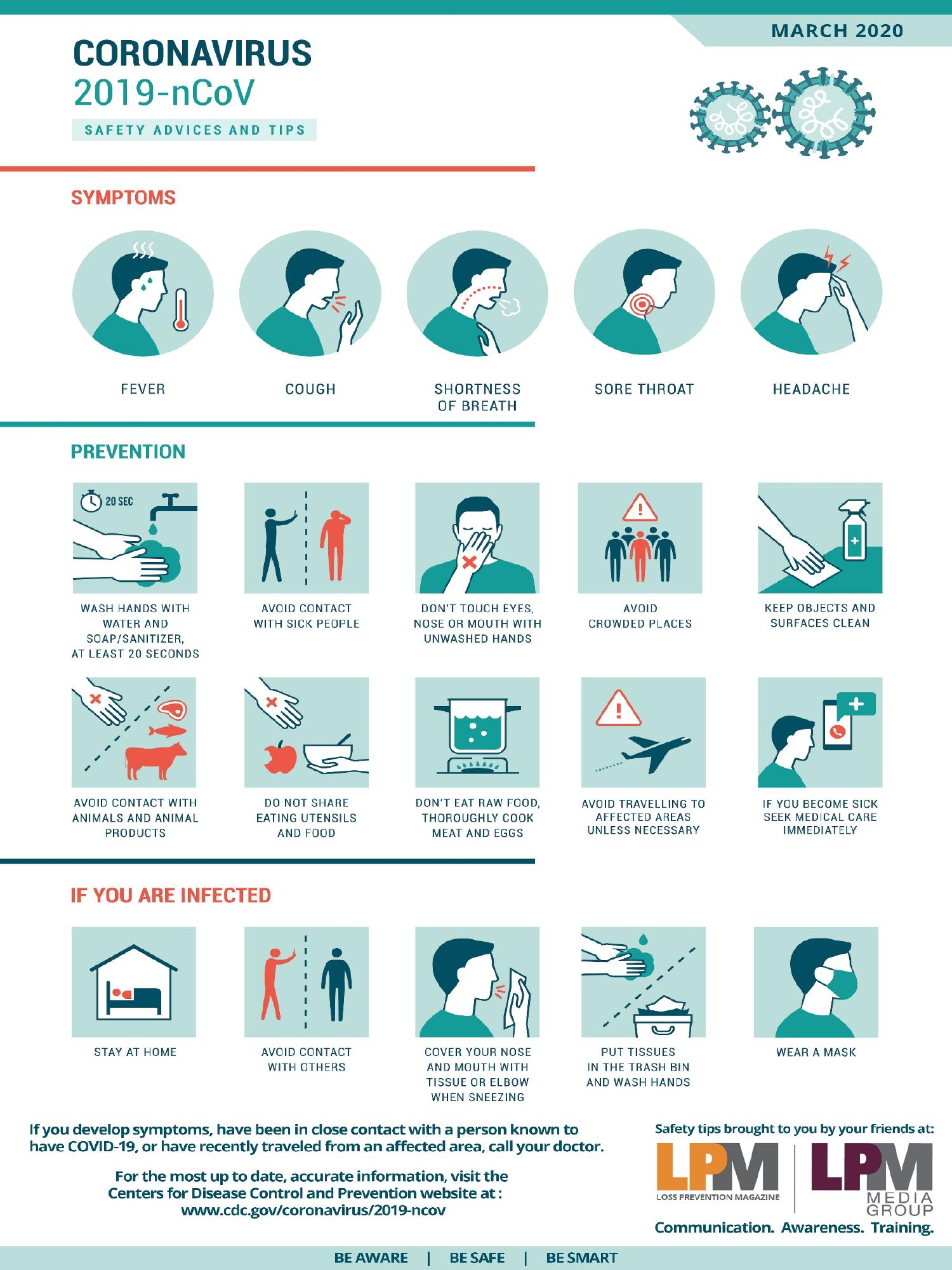 MARCH 2020

CORONAVIRUS
2019-nCoV

SAFETY ADVICES AND TIPS

SYMPTOMS

FEVER

COUGH

SHORTNESS OF BREATH

SORE THROAT

HEADACHE

PREVENTION

20 SEC

WASH HANDS WITH WATER AND SOAP/SANITIZER, AT LEAST 20 SECONDS

AVOID CONTACT WITH SICK PEOPLE

DON'T TOUCH EYES, NOSE OR MOUTH WITH UNWASHED HANDS

AVOID CROWDED PLACES

KEEP OBJECTS AND SURFACES CLEAN

AVOID CONTACT WITH ANIMALS AND ANIMAL PRODUCTS

DO NOT SHARE EATING UTENSILS AND FOOD

DON'T EAT RAW FOOD, THOROUGHLY COOK MEAT AND EGGS

AVOID TRAVELLING TO AFFECTED AREAS UNLESS NECESSARY

IF YOU BECOME SICK SEEK MEDICAL CARE IMMEDIATELY

IF YOU ARE INFECTED

STAY AT HOME

AVOID CONTACT WITH OTHERS

COVER YOUR NOSE AND MOUTH WITH TISSUE OR ELBOW WHEN SNEEZING

PUT TISSUES IN THE TRASH BIN AND WASH HANDS

WEAR A MASK

If you develop symptoms, have been in close contact with a person known to have COVID-19, or have recently traveled from an affected area, call your doctor.

For the most up to date, accurate information, visit the Centers for Disease Control and Prevention website at : www.cdc.gov/coronavirus/2019-ncov

Safety tips brought to you by your friends at:

LPM
LOSS PREVENTION MAGAZINE

LPM
MEDIA GROUP

Communication. Awareness. Training.

BE AWARE | BE SAFE | BE SMART