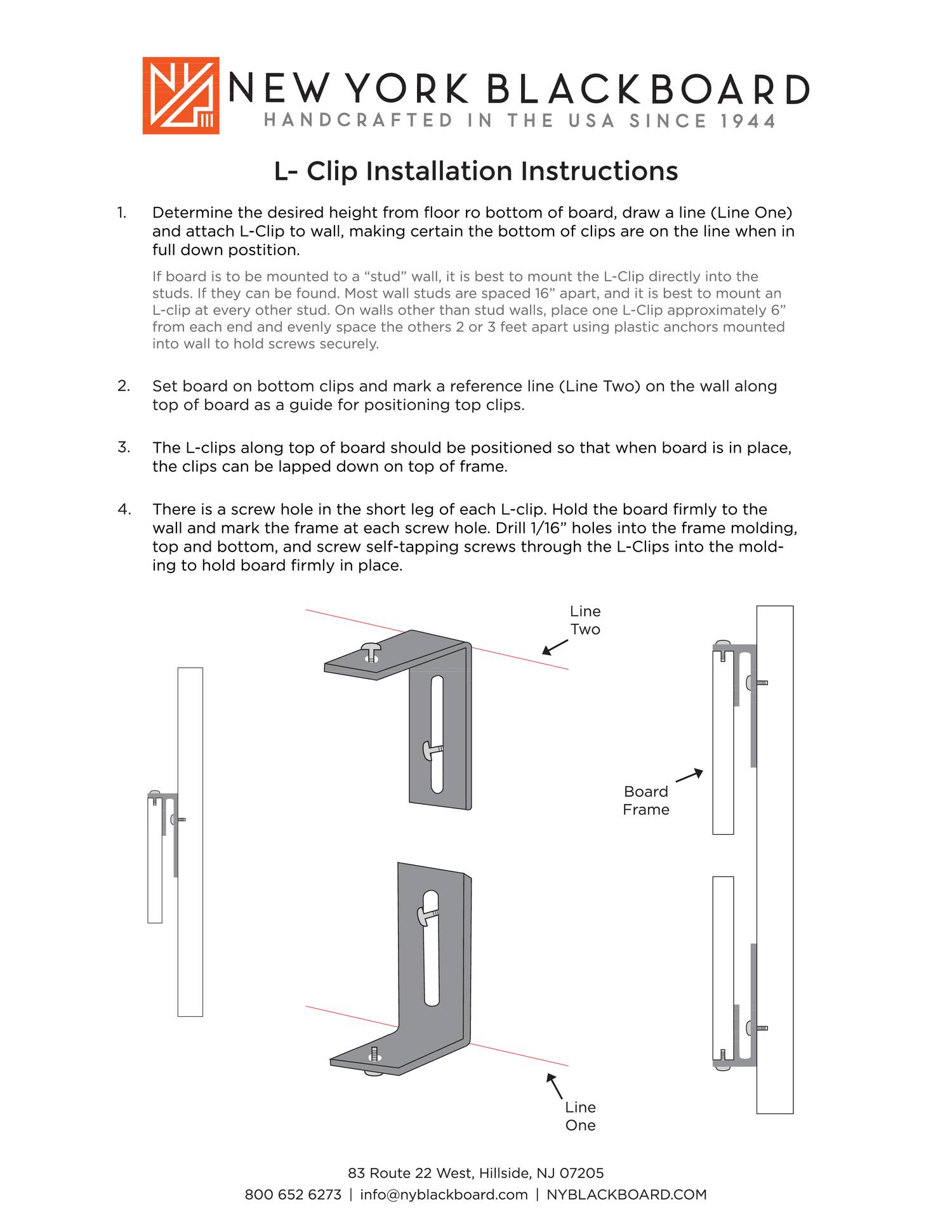 NEW YORK BLACKBOARD
HANDCRAFTED IN THE USA SINCE 1944

L- Clip Installation Instructions

1. Determine the desired height from floor ro bottom of board, draw a line (Line One) and attach L-Clip to wall, making certain the bottom of clips are on the line when in full down postition.

If board is to be mounted to a “stud” wall, it is best to mount the L-Clip directly into the studs. If they can be found. Most wall studs are spaced 16” apart, and it is best to mount an L-clip at every other stud. On walls other than stud walls, place one L-Clip approximately 6” from each end and evenly space the others 2 or 3 feet apart using plastic anchors mounted into wall to hold screws securely.

2. Set board on bottom clips and mark a reference line (Line Two) on the wall along top of board as a guide for positioning top clips.

3. The L-clips along top of board should be positioned so that when board is in place, the clips can be lapped down on top of frame.

4. There is a screw hole in the short leg of each L-clip. Hold the board firmly to the wall and mark the frame at each screw hole. Drill 1/16” holes into the frame molding, top and bottom, and screw self-tapping screws through the L-Clips into the molding to hold board firmly in place.

Line Two

Board Frame

Line One

83 Route 22 West, Hillside, NJ 07205
800 652 6273 | info@nyblackboard.com | NYBLACKBOARD.COM