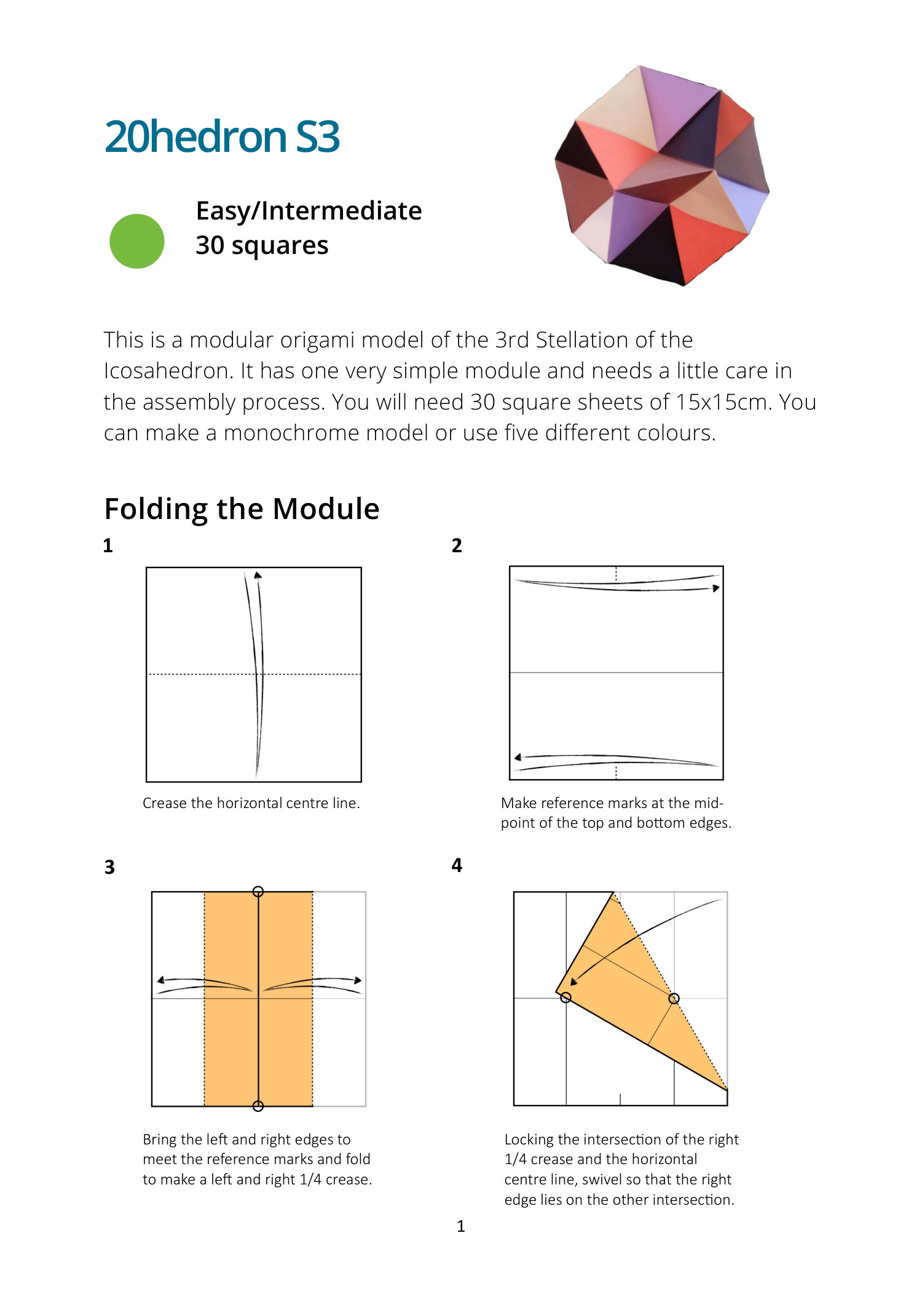 20hedron S3

Easy/Intermediate
30 squares

This is a modular origami model of the 3rd Stellation of the Icosahedron. It has one very simple module and needs a little care in the assembly process. You will need 30 square sheets of 15x15cm. You can make a monochrome model or use five different colours.

Folding the Module

1

Crease the horizontal centre line.

2

Make reference marks at the midpoint of the top and bottom edges.

3

Bring the left and right edges to meet the reference marks and fold to make a left and right 1/4 crease.

4

Locking the intersection of the right 1/4 crease and the horizontal centre line, swivel so that the right edge lies on the other intersection.

1