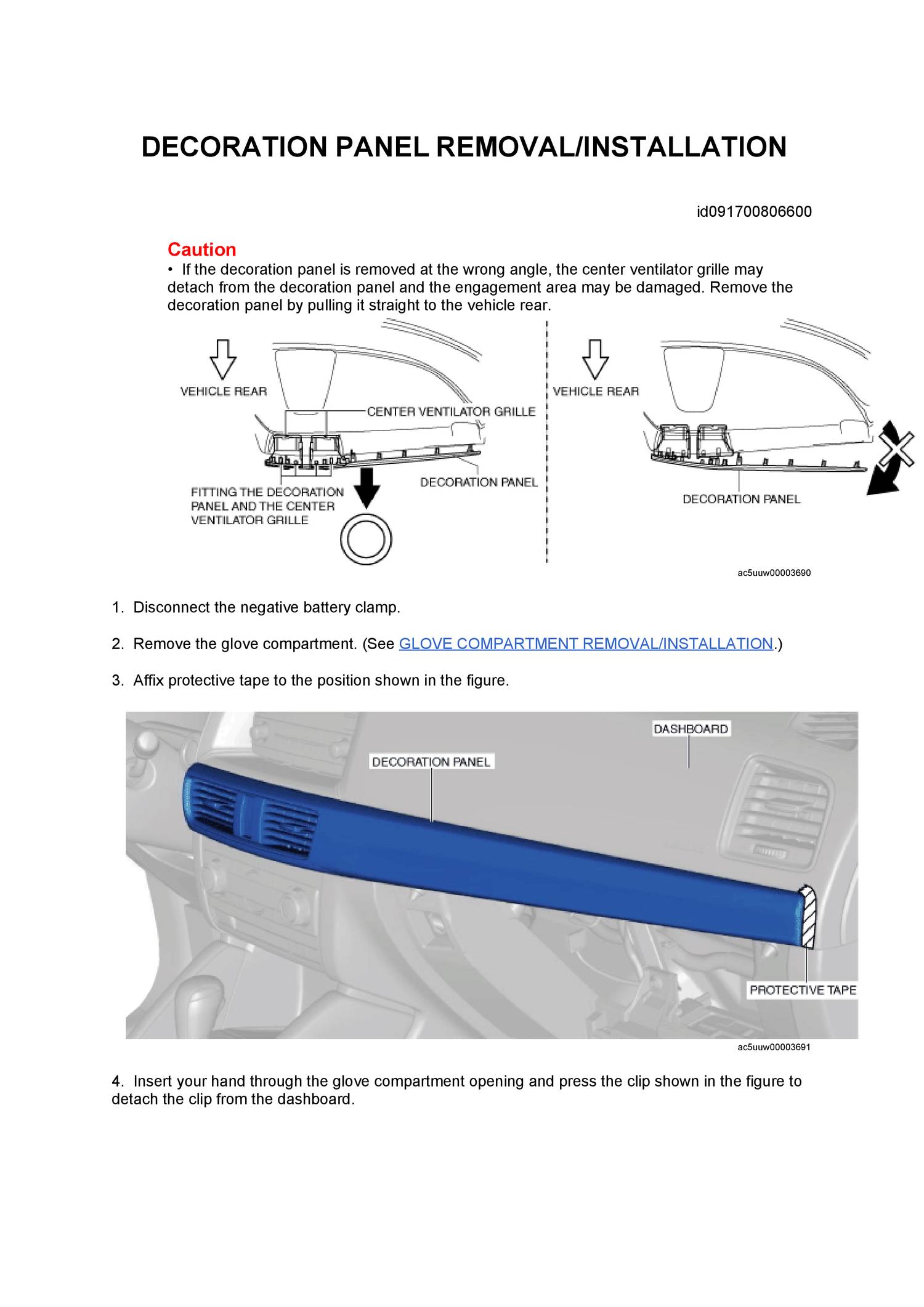 DECORATION PANEL REMOVAL/INSTALLATION

id091700806600

Caution

• If the decoration panel is removed at the wrong angle, the center ventilator grille may detach from the decoration panel and the engagement area may be damaged. Remove the decoration panel by pulling it straight to the vehicle rear.

VEHICLE REAR

CENTER VENTILATOR GRILLE

DECORATION PANEL

FITTING THE DECORATION PANEL AND THE CENTER VENTILATOR GRILLE

VEHICLE REAR

DECORATION PANEL

ac5uuw00003690

1. Disconnect the negative battery clamp.

2. Remove the glove compartment. (See GLOVE COMPARTMENT REMOVAL/INSTALLATION.)

3. Affix protective tape to the position shown in the figure.

DASHBOARD

DECORATION PANEL

PROTECTIVE TAPE

ac5uuw00003691

4. Insert your hand through the glove compartment opening and press the clip shown in the figure to detach the clip from the dashboard.