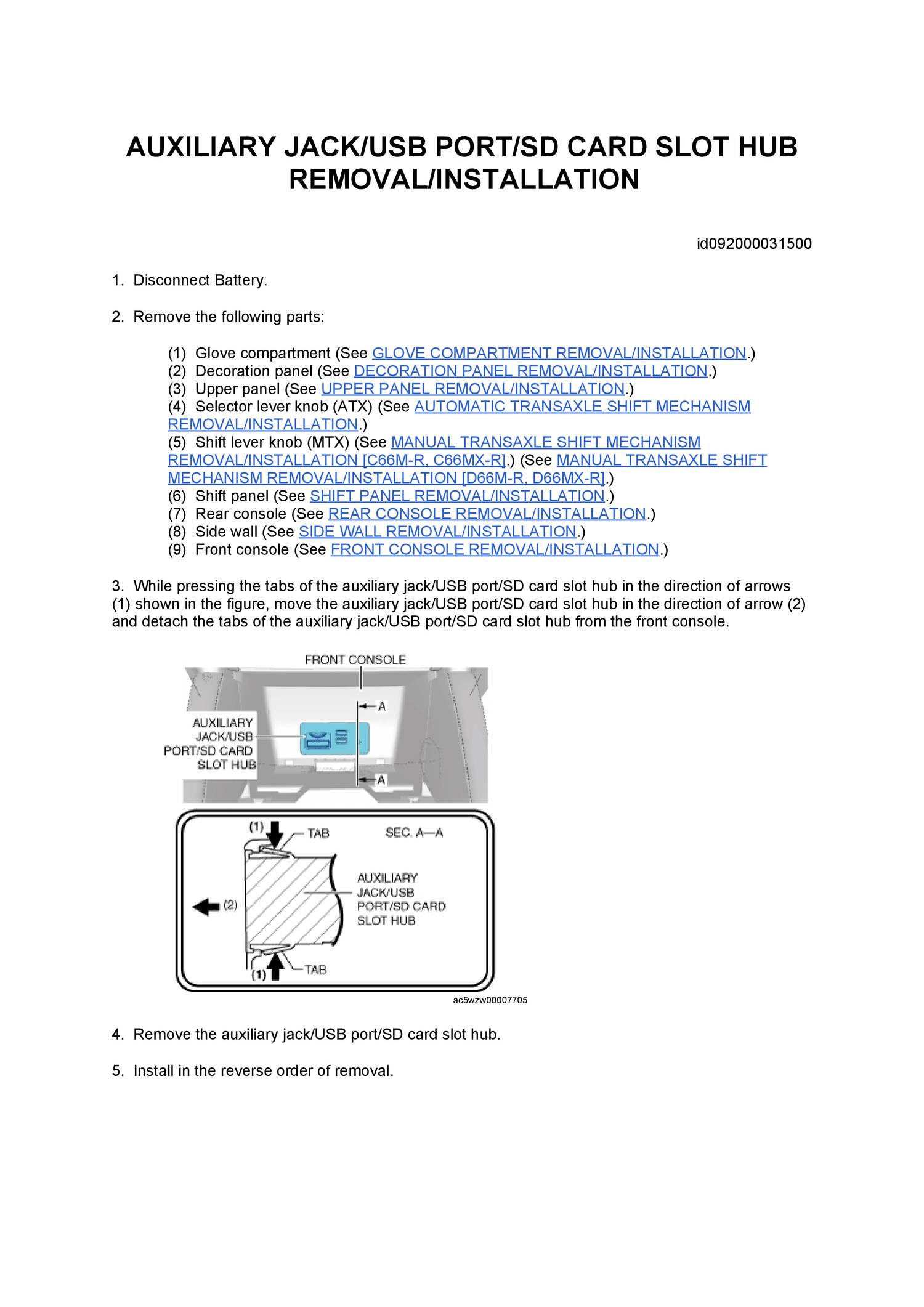 AUXILIARY JACK/USB PORT/SD CARD SLOT HUB REMOVAL/INSTALLATION

id092000031500

1. Disconnect Battery.

2. Remove the following parts:

(1) Glove compartment (See GLOVE COMPARTMENT REMOVAL/INSTALLATION.)
(2) Decoration panel (See DECORATION PANEL REMOVAL/INSTALLATION.)
(3) Upper panel (See UPPER PANEL REMOVAL/INSTALLATION.)
(4) Selector lever knob (ATX) (See AUTOMATIC TRANSAXLE SHIFT MECHANISM REMOVAL/INSTALLATION.)
(5) Shift lever knob (MTX) (See MANUAL TRANSAXLE SHIFT MECHANISM REMOVAL/INSTALLATION [C66M-R, C66MX-R].) (See MANUAL TRANSAXLE SHIFT MECHANISM REMOVAL/INSTALLATION [D66M-R, D66MX-R].)
(6) Shift panel (See SHIFT PANEL REMOVAL/INSTALLATION.)
(7) Rear console (See REAR CONSOLE REMOVAL/INSTALLATION.)
(8) Side wall (See SIDE WALL REMOVAL/INSTALLATION.)
(9) Front console (See FRONT CONSOLE REMOVAL/INSTALLATION.)

3. While pressing the tabs of the auxiliary jack/USB port/SD card slot hub in the direction of arrows (1) shown in the figure, move the auxiliary jack/USB port/SD card slot hub in the direction of arrow (2) and detach the tabs of the auxiliary jack/USB port/SD card slot hub from the front console.

FRONT CONSOLE
A
AUXILIARY JACK/USB PORT/SD CARD SLOT HUB
A
(1) TAB SEC. A—A
(2)
AUXILIARY JACK/USB PORT/SD CARD SLOT HUB
(1) TAB
ac5wzw00007705

4. Remove the auxiliary jack/USB port/SD card slot hub.

5. Install in the reverse order of removal.