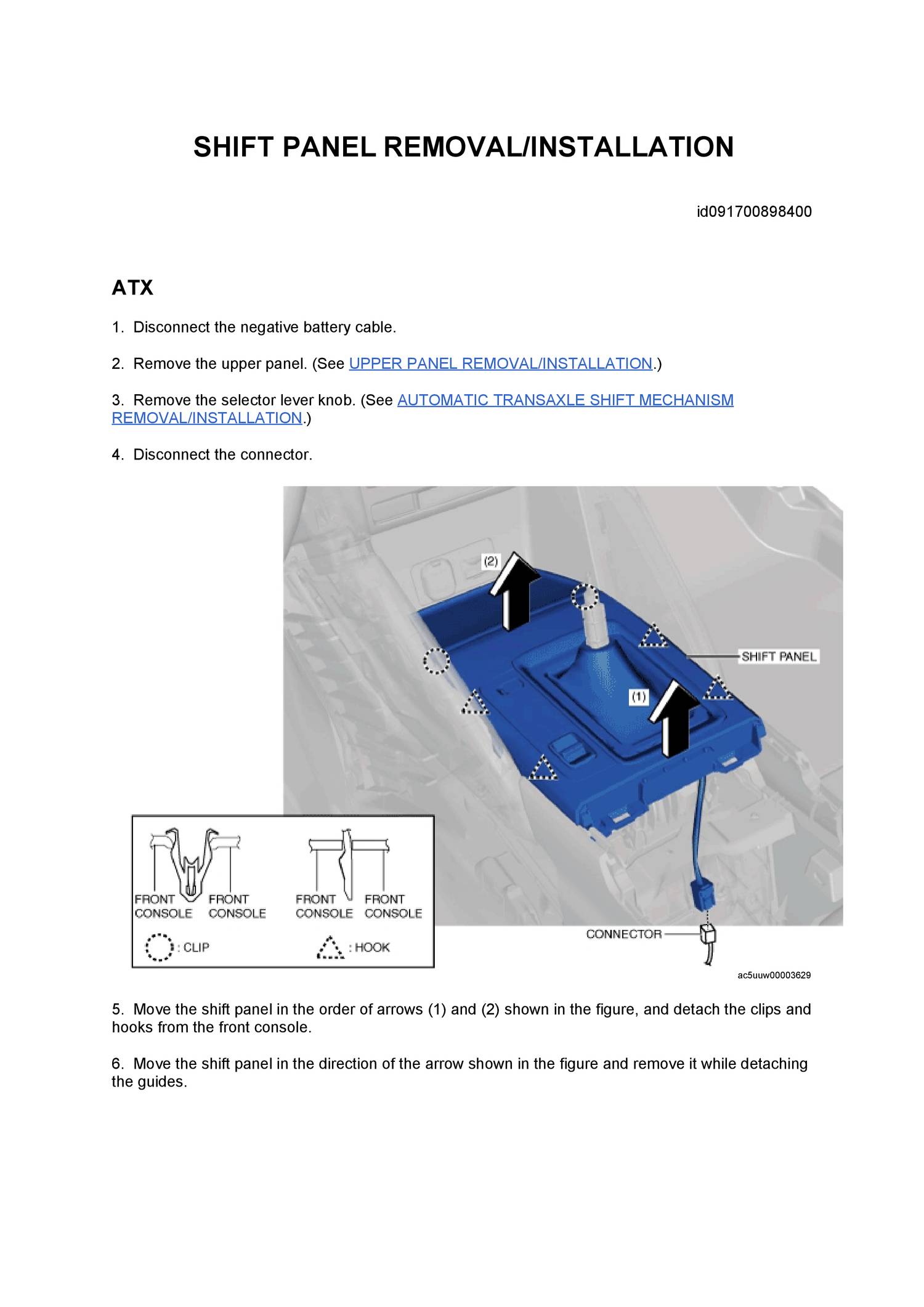 SHIFT PANEL REMOVAL/INSTALLATION

id091700898400

ATX

1. Disconnect the negative battery cable.

2. Remove the upper panel. (See UPPER PANEL REMOVAL/INSTALLATION.)

3. Remove the selector lever knob. (See AUTOMATIC TRANSAXLE SHIFT MECHANISM REMOVAL/INSTALLATION.)

4. Disconnect the connector.

(2)

SHIFT PANEL

(1)

FRONT CONSOLE FRONT CONSOLE FRONT CONSOLE FRONT CONSOLE

: CLIP : HOOK

CONNECTOR

ac5uuw00003629

5. Move the shift panel in the order of arrows (1) and (2) shown in the figure, and detach the clips and hooks from the front console.

6. Move the shift panel in the direction of the arrow shown in the figure and remove it while detaching the guides.