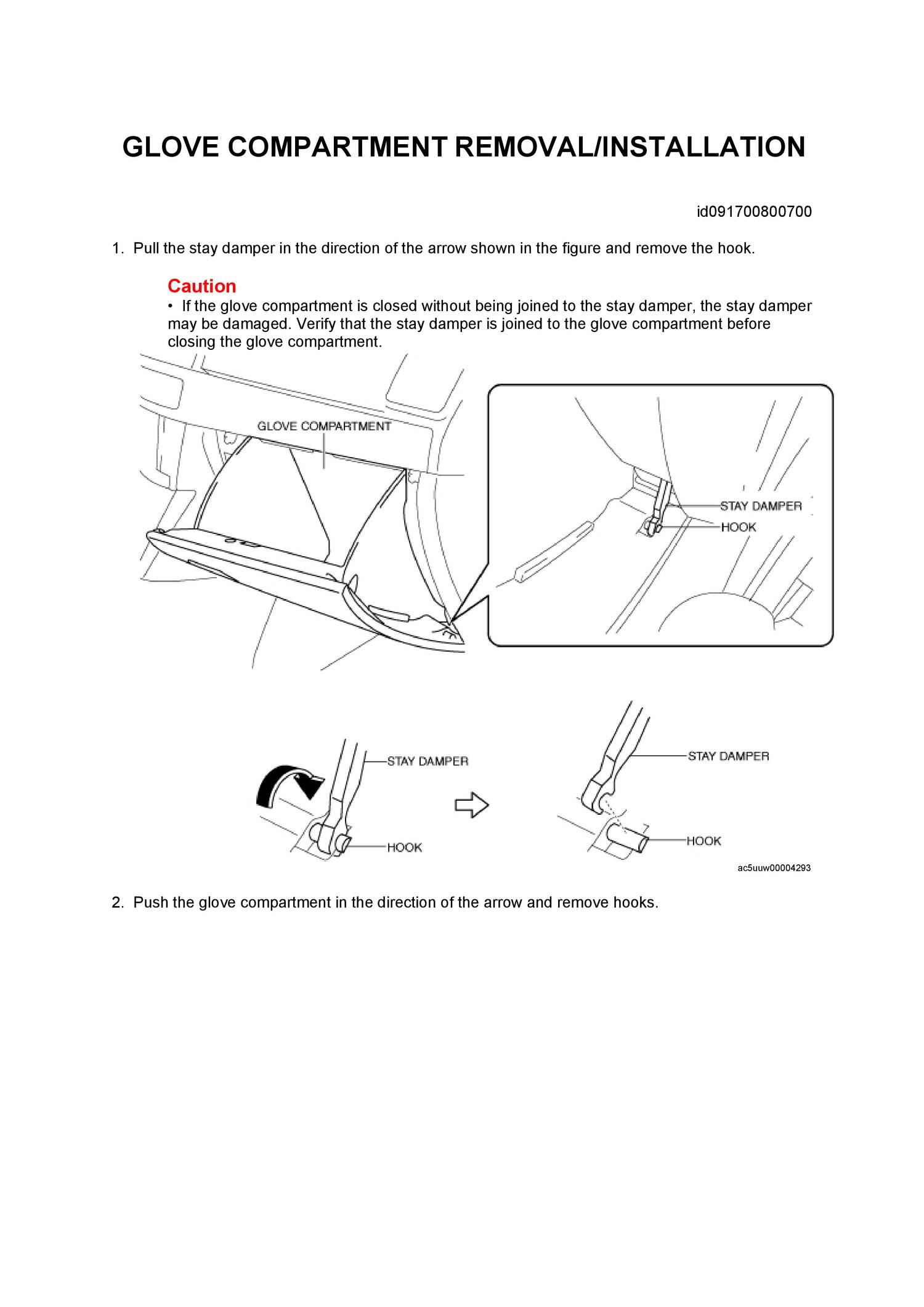 GLOVE COMPARTMENT REMOVAL/INSTALLATION

id091700800700

1. Pull the stay damper in the direction of the arrow shown in the figure and remove the hook.

Caution
• If the glove compartment is closed without being joined to the stay damper, the stay damper may be damaged. Verify that the stay damper is joined to the glove compartment before closing the glove compartment.

GLOVE COMPARTMENT

STAY DAMPER
HOOK

STAY DAMPER
HOOK

STAY DAMPER
HOOK

ac5uuw00004293

2. Push the glove compartment in the direction of the arrow and remove hooks.