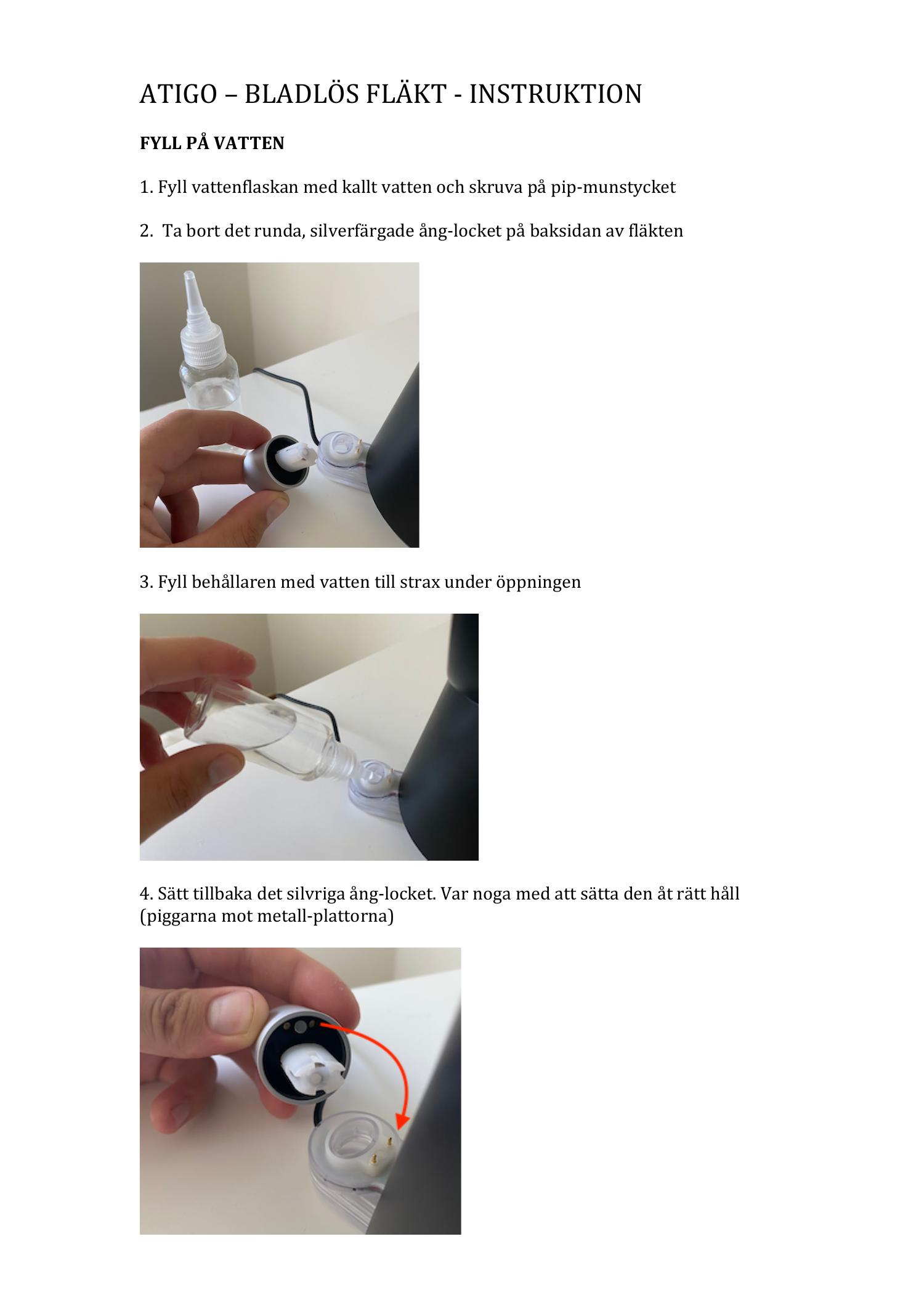 ATIGO – BLADLÖS FLÄKT - INSTRUKTION

FYLL PÅ VATTEN

1. Fyll vattenflaskan med kallt vatten och skruva på pip-munstycket

2. Ta bort det runda, silverfärgade ång-locket på baksidan av fläkten

3. Fyll behållaren med vatten till strax under öppningen

4. Sätt tillbaka det silvriga ång-locket. Var noga med att sätta den åt rätt håll (piggarna mot metall-plattorna)