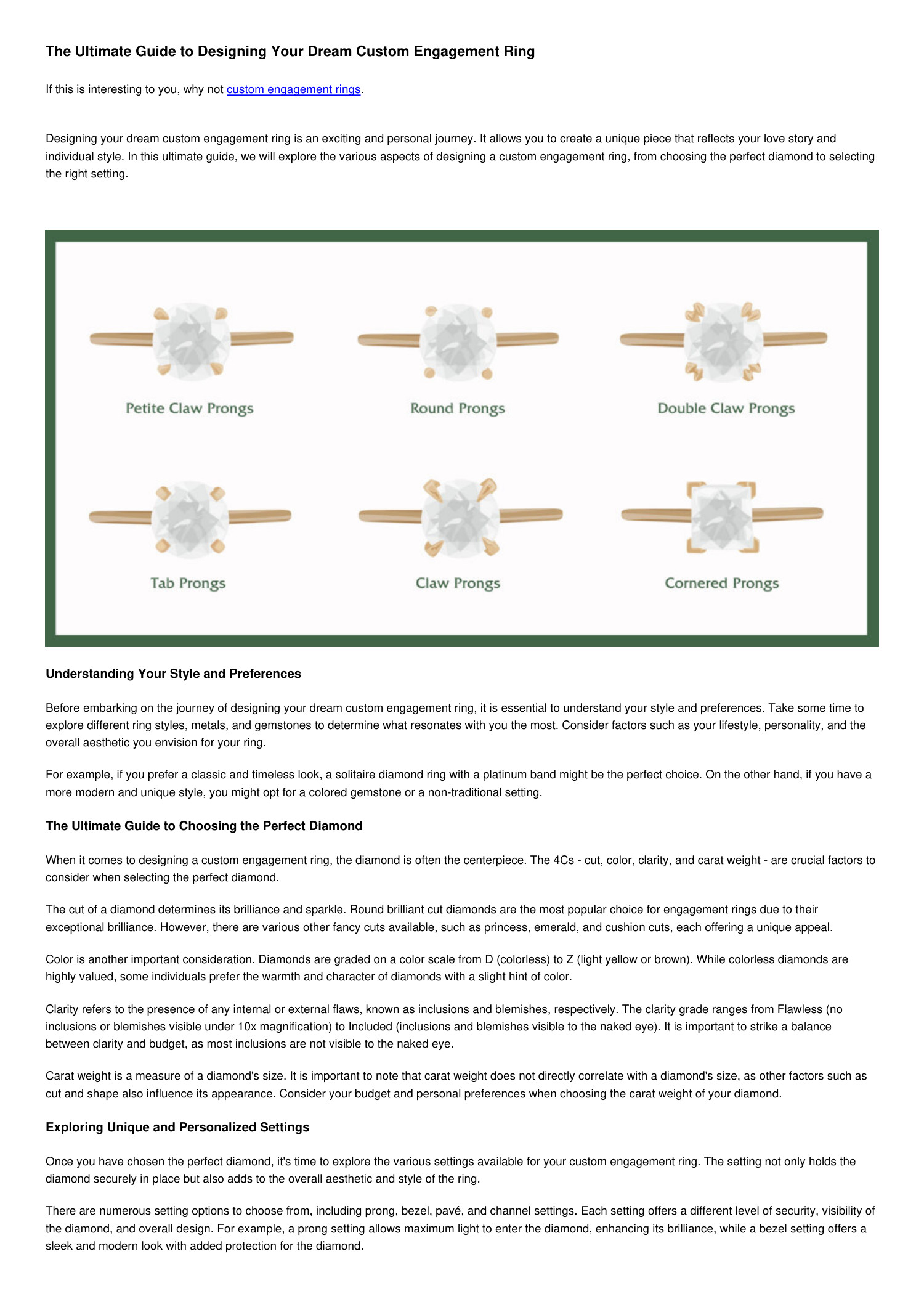 The Ultimate Guide to Designing Your Dream Custom Engagement Ring

If this is interesting to you, why not custom engagement rings.

Designing your dream custom engagement ring is an exciting and personal journey. It allows you to create a unique piece that reflects your love story and individual style. In this ultimate guide, we will explore the various aspects of designing a custom engagement ring, from choosing the perfect diamond to selecting the right setting.

Petite Claw Prongs

Round Prongs

Double Claw Prongs

Tab Prongs

Claw Prongs

Cornered Prongs

Understanding Your Style and Preferences

Before embarking on the journey of designing your dream custom engagement ring, it is essential to understand your style and preferences. Take some time to explore different ring styles, metals, and gemstones to determine what resonates with you the most. Consider factors such as your lifestyle, personality, and the overall aesthetic you envision for your ring.

For example, if you prefer a classic and timeless look, a solitaire diamond ring with a platinum band might be the perfect choice. On the other hand, if you have a more modern and unique style, you might opt for a colored gemstone or a non-traditional setting.

The Ultimate Guide to Choosing the Perfect Diamond

When it comes to designing a custom engagement ring, the diamond is often the centerpiece. The 4Cs - cut, color, clarity, and carat weight - are crucial factors to consider when selecting the perfect diamond.

The cut of a diamond determines its brilliance and sparkle. Round brilliant cut diamonds are the most popular choice for engagement rings due to their exceptional brilliance. However, there are various other fancy cuts available, such as princess, emerald, and cushion cuts, each offering a unique appeal.

Color is another important consideration. Diamonds are graded on a color scale from D (colorless) to Z (light yellow or brown). While colorless diamonds are highly valued, some individuals prefer the warmth and character of diamonds with a slight hint of color.

Clarity refers to the presence of any internal or external flaws, known as inclusions and blemishes, respectively. The clarity grade ranges from Flawless (no inclusions or blemishes visible under 10x magnification) to Included (inclusions and blemishes visible to the naked eye). It is important to strike a balance between clarity and budget, as most inclusions are not visible to the naked eye.

Carat weight is a measure of a diamond's size. It is important to note that carat weight does not directly correlate with a diamond's size, as other factors such as cut and shape also influence its appearance. Consider your budget and personal preferences when choosing the carat weight of your diamond.

Exploring Unique and Personalized Settings

Once you have chosen the perfect diamond, it's time to explore the various settings available for your custom engagement ring. The setting not only holds the diamond securely in place but also adds to the overall aesthetic and style of the ring.

There are numerous setting options to choose from, including prong, bezel, pavé, and channel settings. Each setting offers a different level of security, visibility of the diamond, and overall design. For example, a prong setting allows maximum light to enter the diamond, enhancing its brilliance, while a bezel setting offers a sleek and modern look with added protection for the diamond.