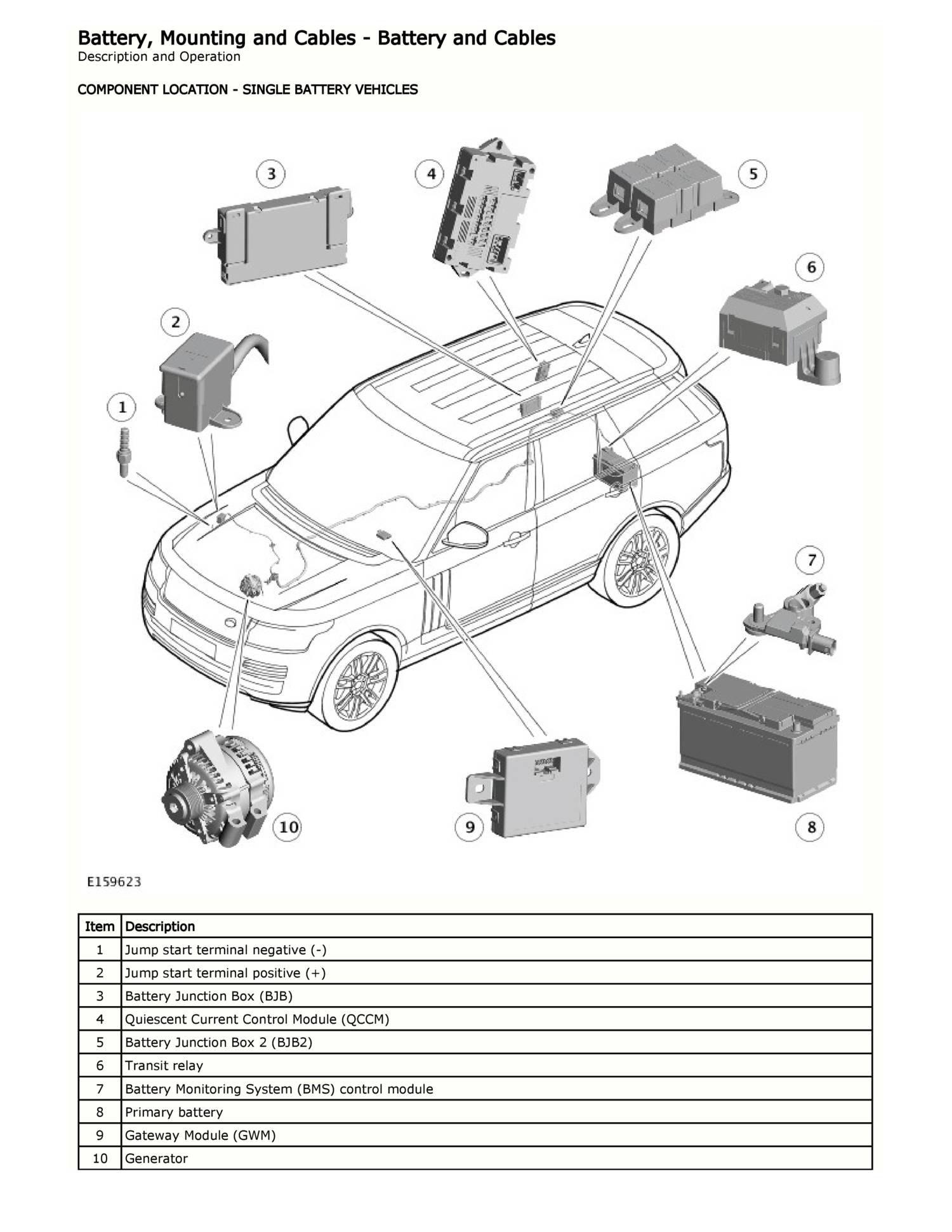 Battery, Mounting and Cables - Battery and Cables
Description and Operation

COMPONENT LOCATION - SINGLE BATTERY VEHICLES

3 4 5 6 2 1 7 10 9 8

E159623

| Item | Description |
|---|---|
| 1 | Jump start terminal negative (-) |
| 2 | Jump start terminal positive (+) |
| 3 | Battery Junction Box (BJB) |
| 4 | Quiescent Current Control Module (QCCM) |
| 5 | Battery Junction Box 2 (BJB2) |
| 6 | Transit relay |
| 7 | Battery Monitoring System (BMS) control module |
| 8 | Primary battery |
| 9 | Gateway Module (GWM) |
| 10 | Generator |