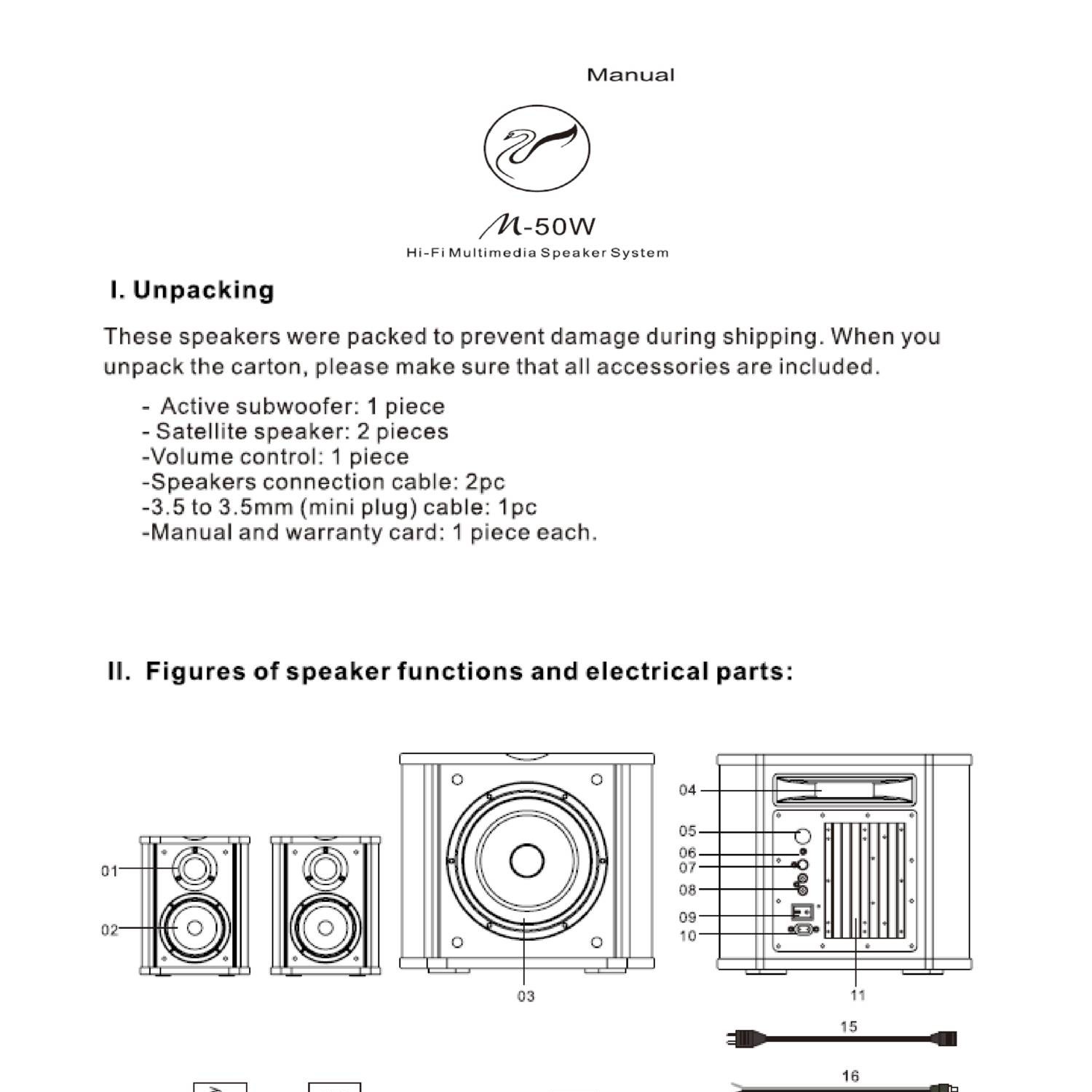 Manual

M-50W
Hi-Fi Multimedia Speaker System

I. Unpacking

These speakers were packed to prevent damage during shipping. When you unpack the carton, please make sure that all accessories are included.

- Active subwoofer: 1 piece
- Satellite speaker: 2 pieces
-Volume control: 1 piece
-Speakers connection cable: 2pc
-3.5 to 3.5mm (mini plug) cable: 1pc
-Manual and warranty card: 1 piece each.

II. Figures of speaker functions and electrical parts:

01
02
03
04
05
06
07
08
09
10
11
15
16