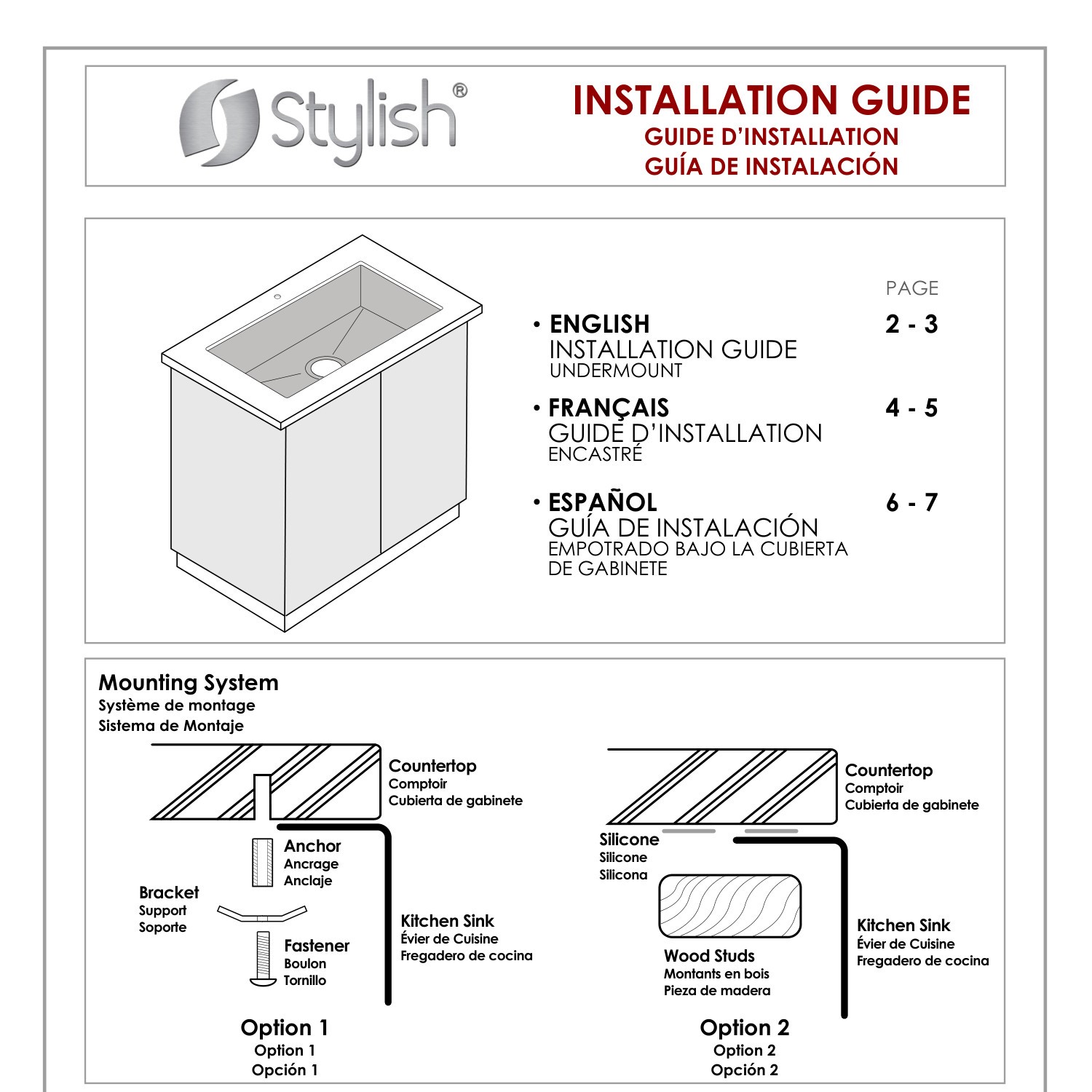 Stylish®

INSTALLATION GUIDE
GUIDE D'INSTALLATION
GUÍA DE INSTALACIÓN

PAGE

• ENGLISH 2 - 3
INSTALLATION GUIDE
UNDERMOUNT

• FRANÇAIS 4 - 5
GUIDE D'INSTALLATION
ENCASTRÉ

• ESPAÑOL 6 - 7
GUÍA DE INSTALACIÓN
EMPOTRADO BAJO LA CUBIERTA DE GABINETE

Mounting System
Système de montage
Sistema de Montaje

Countertop
Comptoir
Cubierta de gabinete

Anchor
Ancrage
Anclaje

Bracket
Support
Soporte

Fastener
Boulon
Tornillo

Kitchen Sink
Évier de Cuisine
Fregadero de cocina

Option 1
Option 1
Opción 1

Countertop
Comptoir
Cubierta de gabinete

Silicone
Silicone
Silicona

Wood Studs
Montants en bois
Pieza de madera

Kitchen Sink
Évier de Cuisine
Fregadero de cocina

Option 2
Option 2
Opción 2