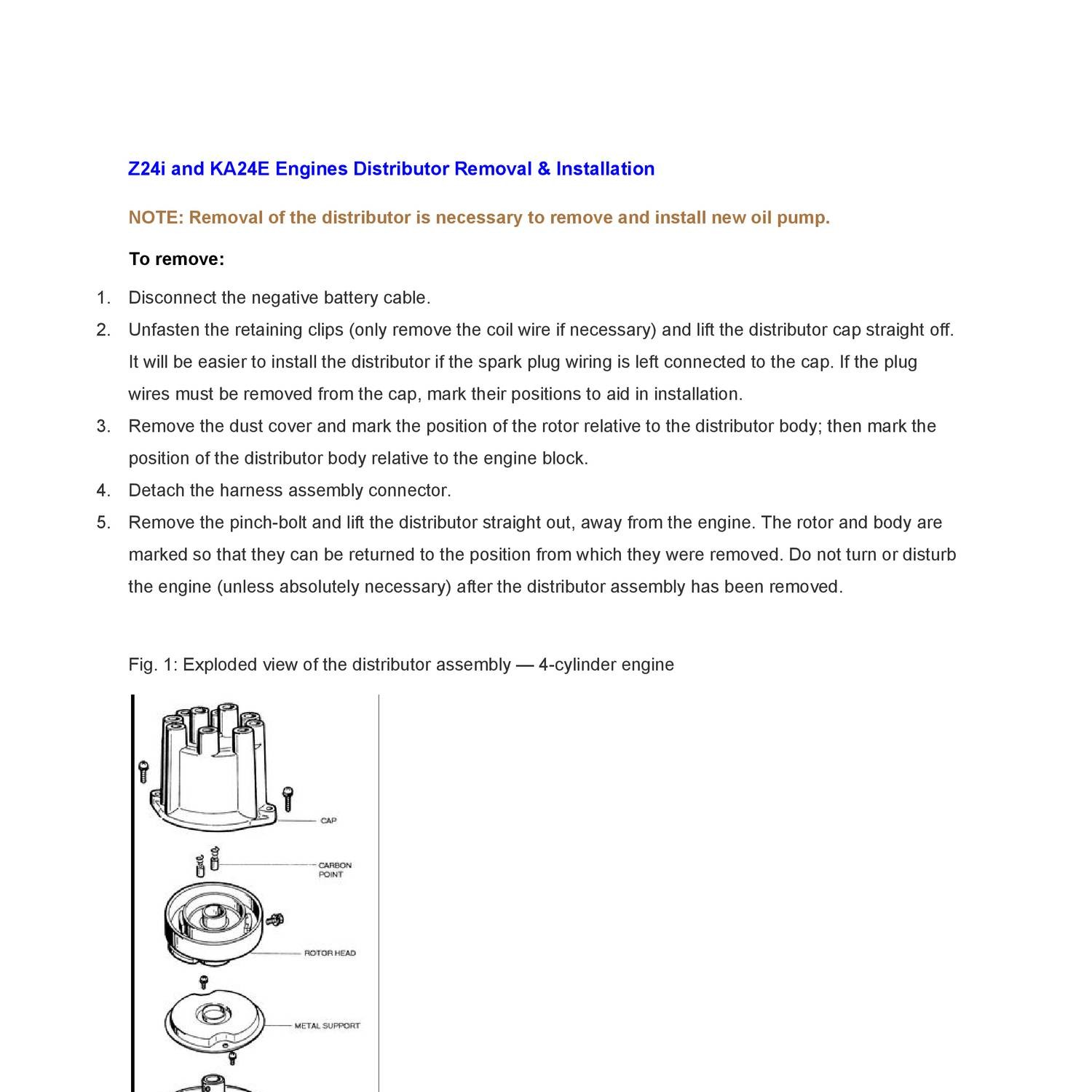 Z24i and KA24E Engines Distributor Removal & Installation

NOTE: Removal of the distributor is necessary to remove and install new oil pump.

To remove:

1. Disconnect the negative battery cable.
2. Unfasten the retaining clips (only remove the coil wire if necessary) and lift the distributor cap straight off. It will be easier to install the distributor if the spark plug wiring is left connected to the cap. If the plug wires must be removed from the cap, mark their positions to aid in installation.
3. Remove the dust cover and mark the position of the rotor relative to the distributor body; then mark the position of the distributor body relative to the engine block.
4. Detach the harness assembly connector.
5. Remove the pinch-bolt and lift the distributor straight out, away from the engine. The rotor and body are marked so that they can be returned to the position from which they were removed. Do not turn or disturb the engine (unless absolutely necessary) after the distributor assembly has been removed.

Fig. 1: Exploded view of the distributor assembly — 4-cylinder engine

CAP

CARBON POINT

ROTOR HEAD

METAL SUPPORT