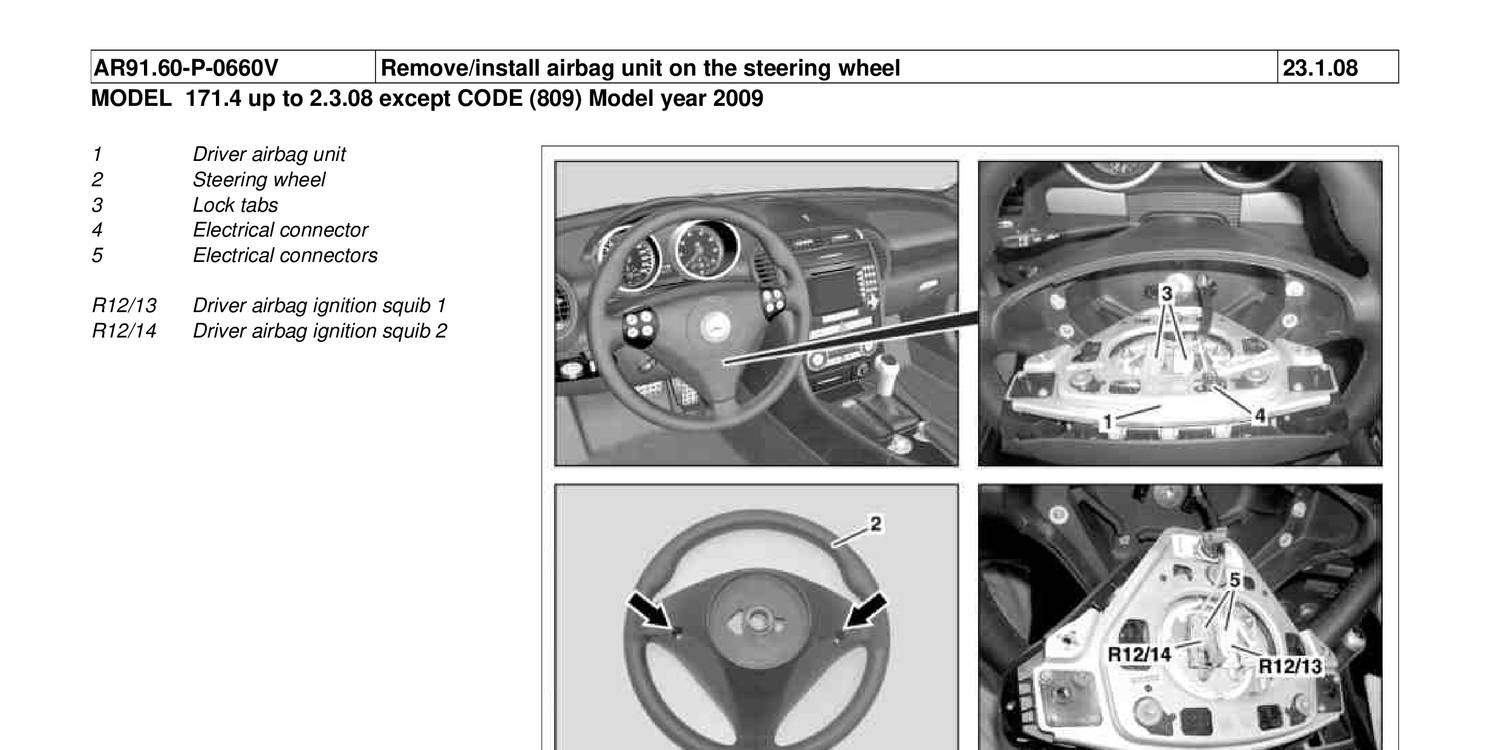 | AR91.60-P-0660V | Remove/install airbag unit on the steering wheel | 23.1.08 |
|---|---|---|

MODEL 171.4 up to 2.3.08 except CODE (809) Model year 2009

1 Driver airbag unit
2 Steering wheel
3 Lock tabs
4 Electrical connector
5 Electrical connectors

R12/13 Driver airbag ignition squib 1
R12/14 Driver airbag ignition squib 2

3
1
4
2
5
R12/14
R12/13