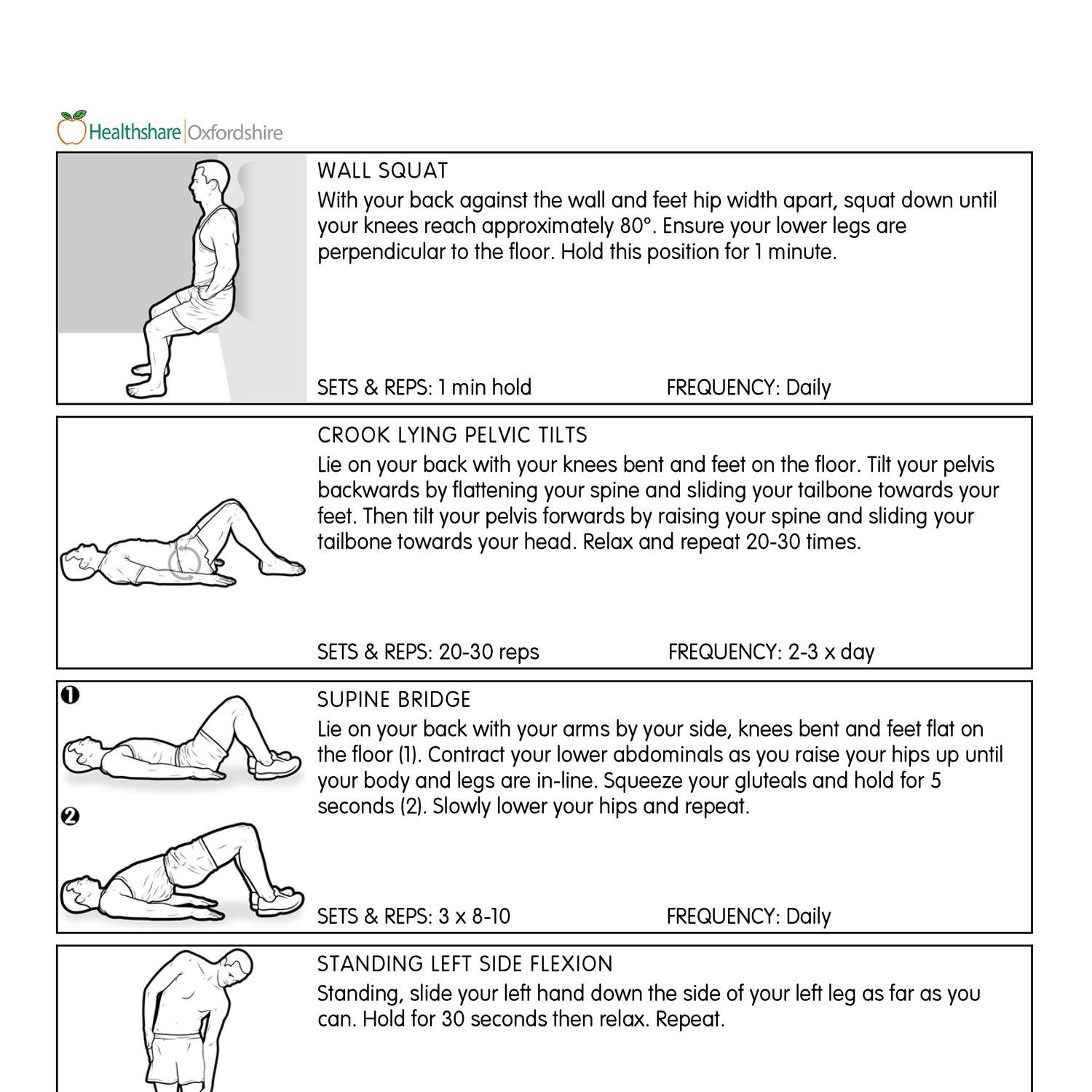 Healthshare | Oxfordshire

WALL SQUAT
With your back against the wall and feet hip width apart, squat down until your knees reach approximately 80°. Ensure your lower legs are perpendicular to the floor. Hold this position for 1 minute.

SETS & REPS: 1 min hold FREQUENCY: Daily

CROOK LYING PELVIC TILTS
Lie on your back with your knees bent and feet on the floor. Tilt your pelvis backwards by flattening your spine and sliding your tailbone towards your feet. Then tilt your pelvis forwards by raising your spine and sliding your tailbone towards your head. Relax and repeat 20-30 times.

SETS & REPS: 20-30 reps FREQUENCY: 2-3 x day

1

2

SUPINE BRIDGE
Lie on your back with your arms by your side, knees bent and feet flat on the floor (1). Contract your lower abdominals as you raise your hips up until your body and legs are in-line. Squeeze your gluteals and hold for 5 seconds (2). Slowly lower your hips and repeat.

SETS & REPS: 3 x 8-10 FREQUENCY: Daily

STANDING LEFT SIDE FLEXION
Standing, slide your left hand down the side of your left leg as far as you can. Hold for 30 seconds then relax. Repeat.