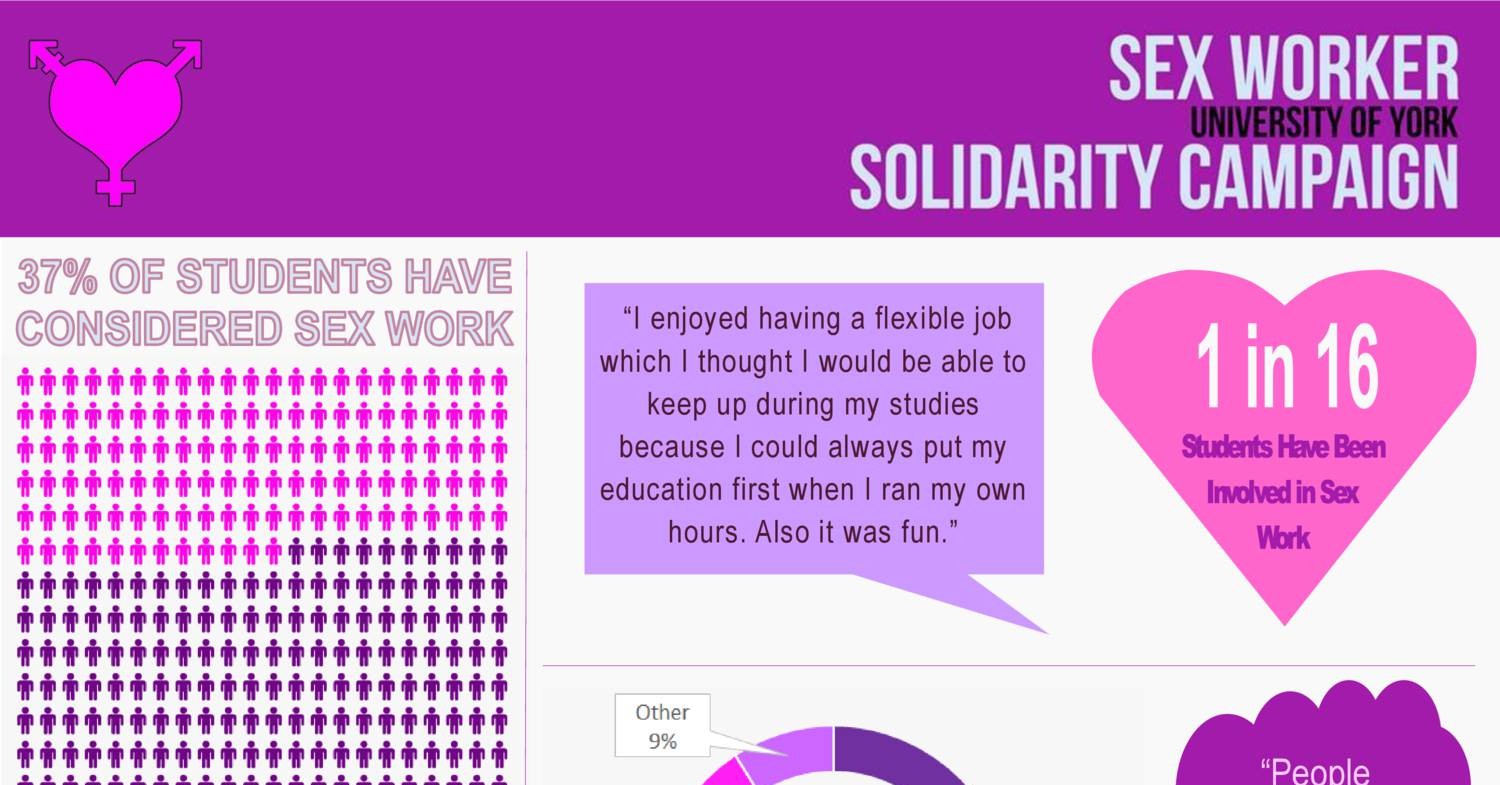 SEX WORKER
UNIVERSITY OF YORK
SOLIDARITY CAMPAIGN

37% OF STUDENTS HAVE CONSIDERED SEX WORK

"I enjoyed having a flexible job which I thought I would be able to keep up during my studies because I could always put my education first when I ran my own hours. Also it was fun."

1 in 16
Students Have Been Involved in Sex Work

Other
9%

"People