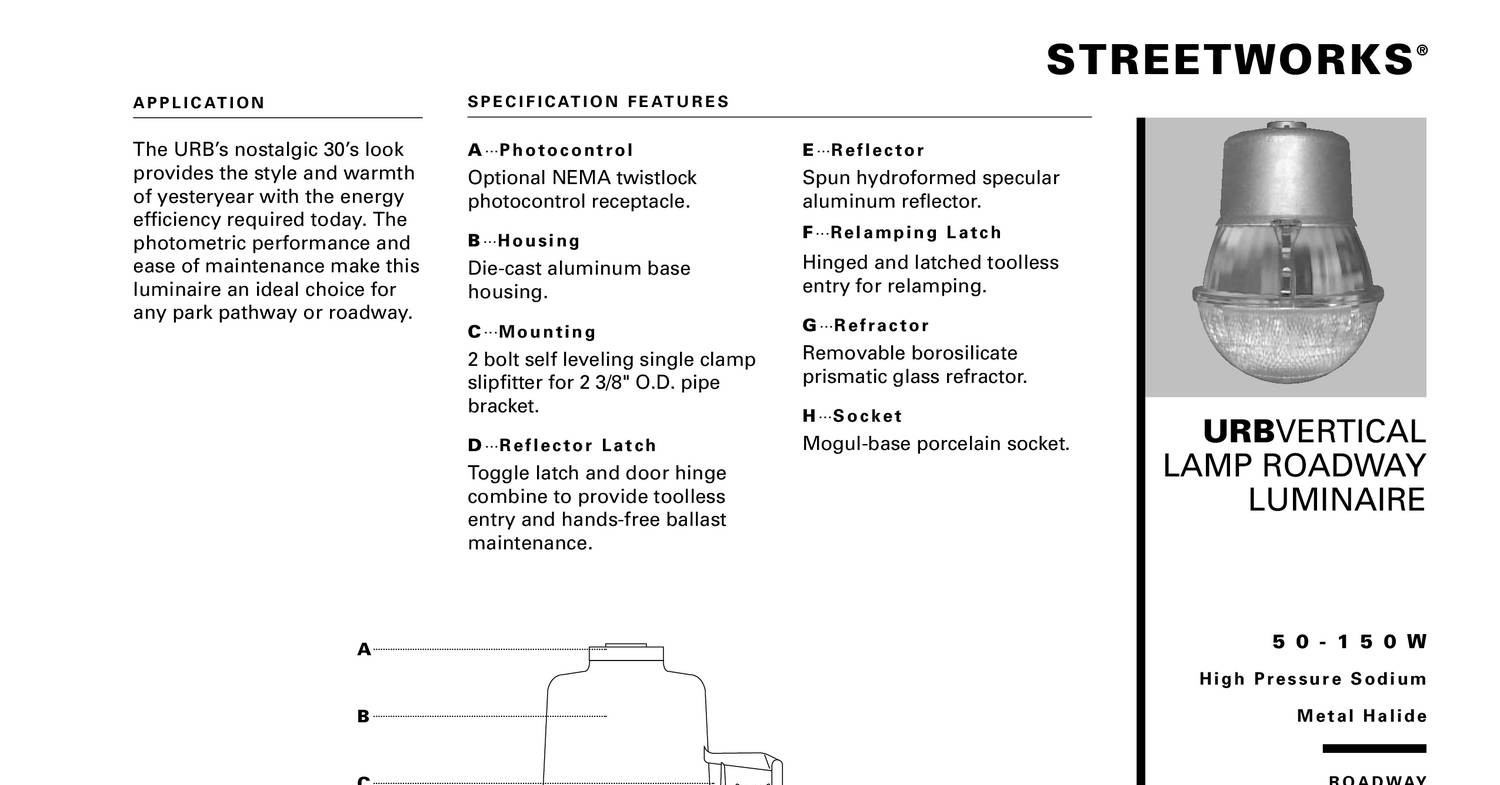 STREETWORKS®

APPLICATION

The URB's nostalgic 30's look provides the style and warmth of yesteryear with the energy efficiency required today. The photometric performance and ease of maintenance make this luminaire an ideal choice for any park pathway or roadway.

SPECIFICATION FEATURES

A···Photocontrol
Optional NEMA twistlock photocontrol receptacle.

B···Housing
Die-cast aluminum base housing.

C···Mounting
2 bolt self leveling single clamp slipfitter for 2 3/8" O.D. pipe bracket.

D···Reflector Latch
Toggle latch and door hinge combine to provide toolless entry and hands-free ballast maintenance.

E···Reflector
Spun hydroformed specular aluminum reflector.

F···Relamping Latch
Hinged and latched toolless entry for relamping.

G···Refractor
Removable borosilicate prismatic glass refractor.

H···Socket
Mogul-base porcelain socket.

URBVERTICAL LAMP ROADWAY LUMINAIRE

50-150W

High Pressure Sodium

Metal Halide

ROADWAY

A

B

C