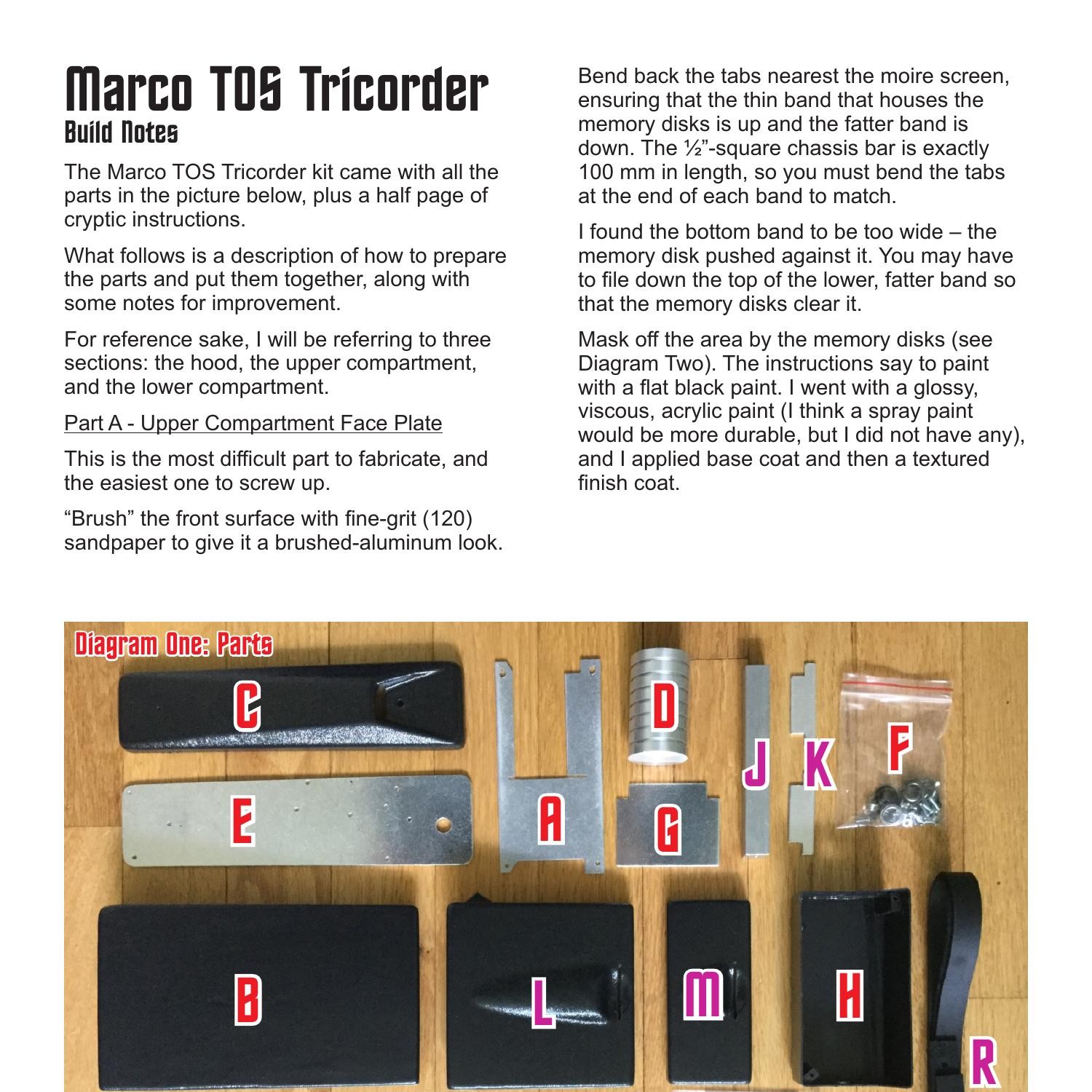 Marco TOS Tricorder
Build Notes

The Marco TOS Tricorder kit came with all the parts in the picture below, plus a half page of cryptic instructions.

What follows is a description of how to prepare the parts and put them together, along with some notes for improvement.

For reference sake, I will be referring to three sections: the hood, the upper compartment, and the lower compartment.

Part A - Upper Compartment Face Plate

This is the most difficult part to fabricate, and the easiest one to screw up.

“Brush” the front surface with fine-grit (120) sandpaper to give it a brushed-aluminum look.

Bend back the tabs nearest the moire screen, ensuring that the thin band that houses the memory disks is up and the fatter band is down. The ½”-square chassis bar is exactly 100 mm in length, so you must bend the tabs at the end of each band to match.

I found the bottom band to be too wide – the memory disk pushed against it. You may have to file down the top of the lower, fatter band so that the memory disks clear it.

Mask off the area by the memory disks (see Diagram Two). The instructions say to paint with a flat black paint. I went with a glossy, viscous, acrylic paint (I think a spray paint would be more durable, but I did not have any), and I applied base coat and then a textured finish coat.

Diagram One: Parts

C
D
J
K
F
E
A
G
B
L
M
H
R