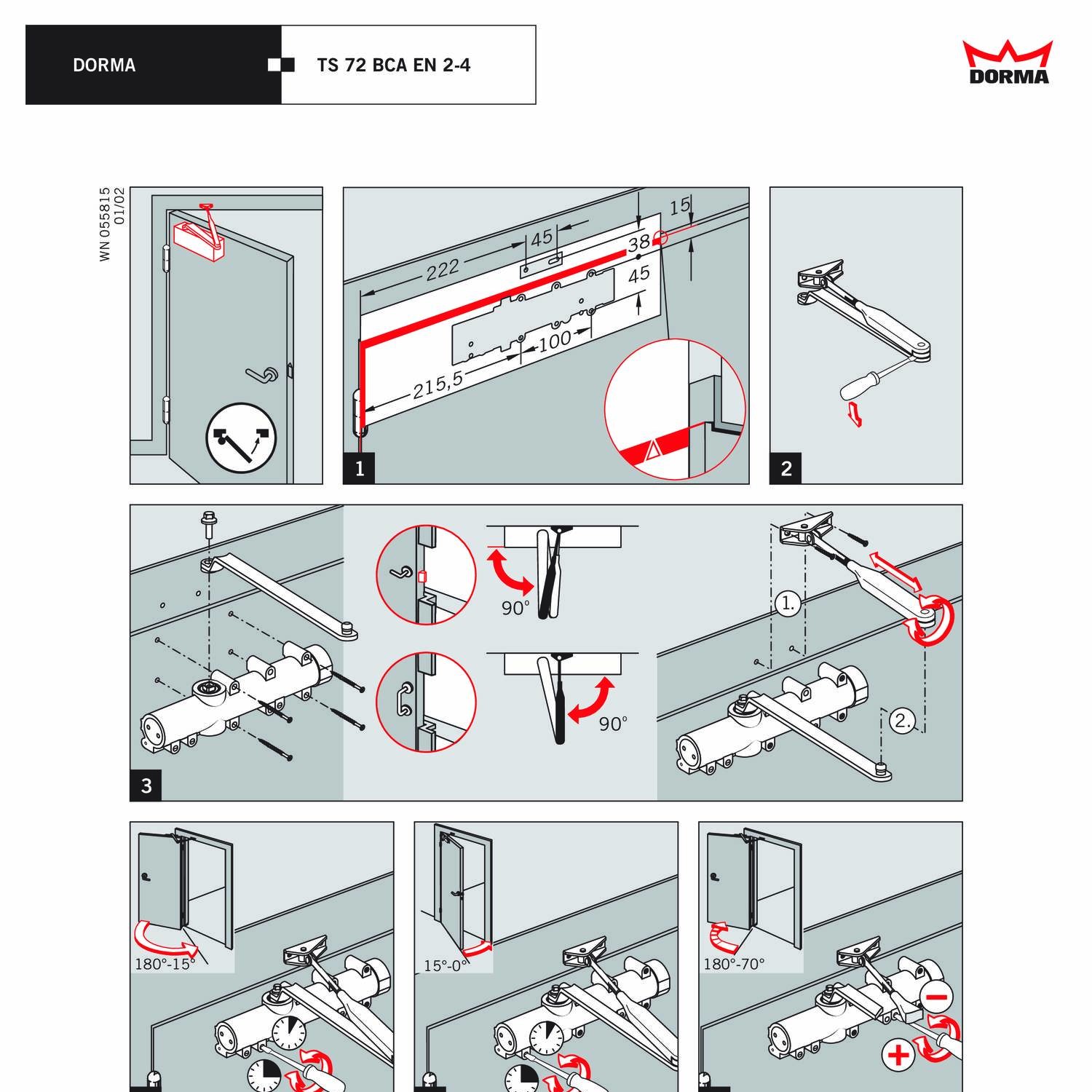 DORMA

TS 72 BCA EN 2-4

DORMA

WN 055815
01/02

222
45
38
15
45
100
215,5

1

2

90°

90°

1.

2.

3

180°-15°

15°-0°

180°-70°