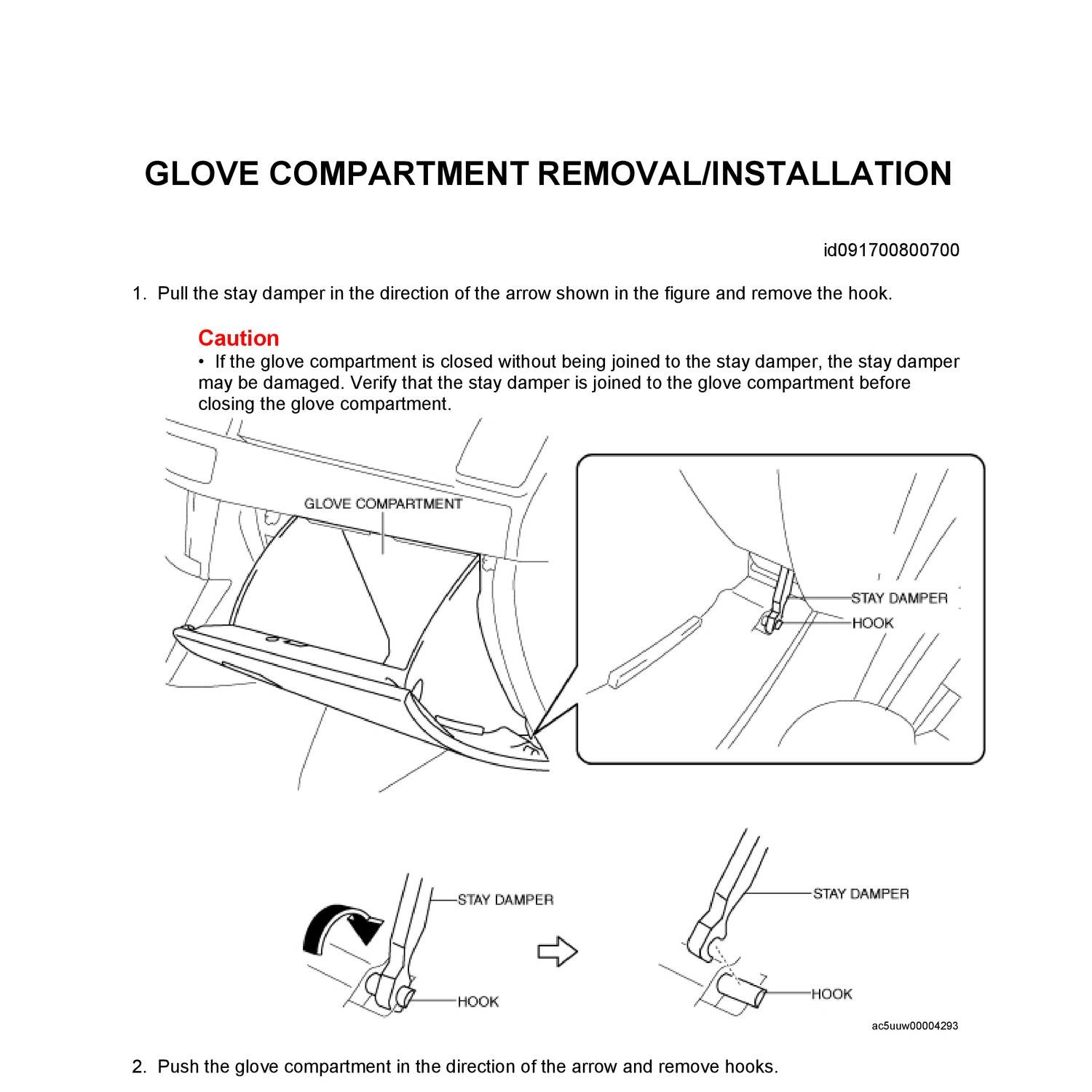 GLOVE COMPARTMENT REMOVAL/INSTALLATION

id091700800700

1. Pull the stay damper in the direction of the arrow shown in the figure and remove the hook.

Caution
• If the glove compartment is closed without being joined to the stay damper, the stay damper may be damaged. Verify that the stay damper is joined to the glove compartment before closing the glove compartment.

GLOVE COMPARTMENT

STAY DAMPER
HOOK

STAY DAMPER
HOOK

STAY DAMPER
HOOK

ac5uuw00004293

2. Push the glove compartment in the direction of the arrow and remove hooks.