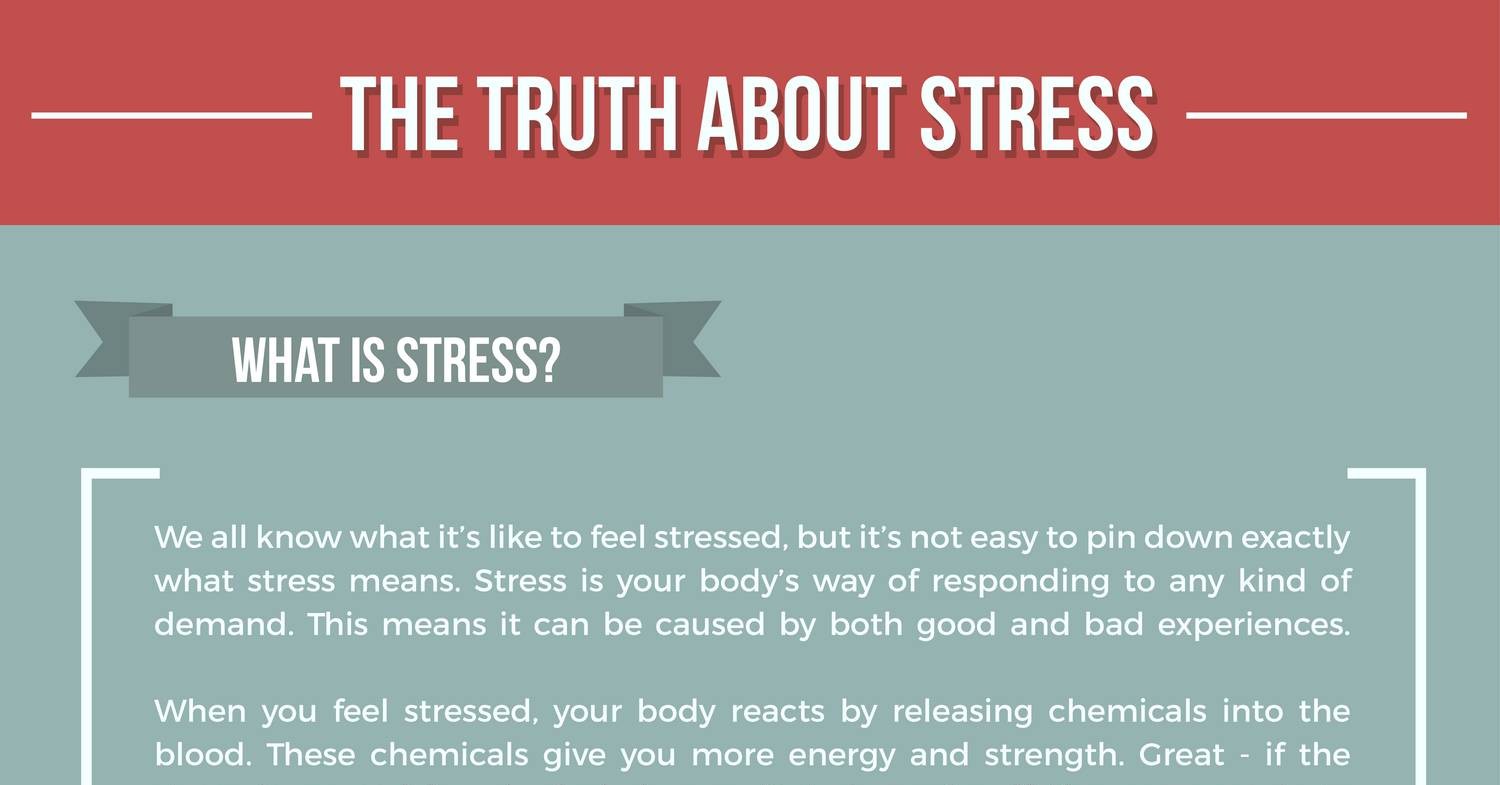 THE TRUTH ABOUT STRESS

WHAT IS STRESS?

We all know what it's like to feel stressed, but it's not easy to pin down exactly what stress means. Stress is your body's way of responding to any kind of demand. This means it can be caused by both good and bad experiences.

When you feel stressed, your body reacts by releasing chemicals into the blood. These chemicals give you more energy and strength. Great - if the