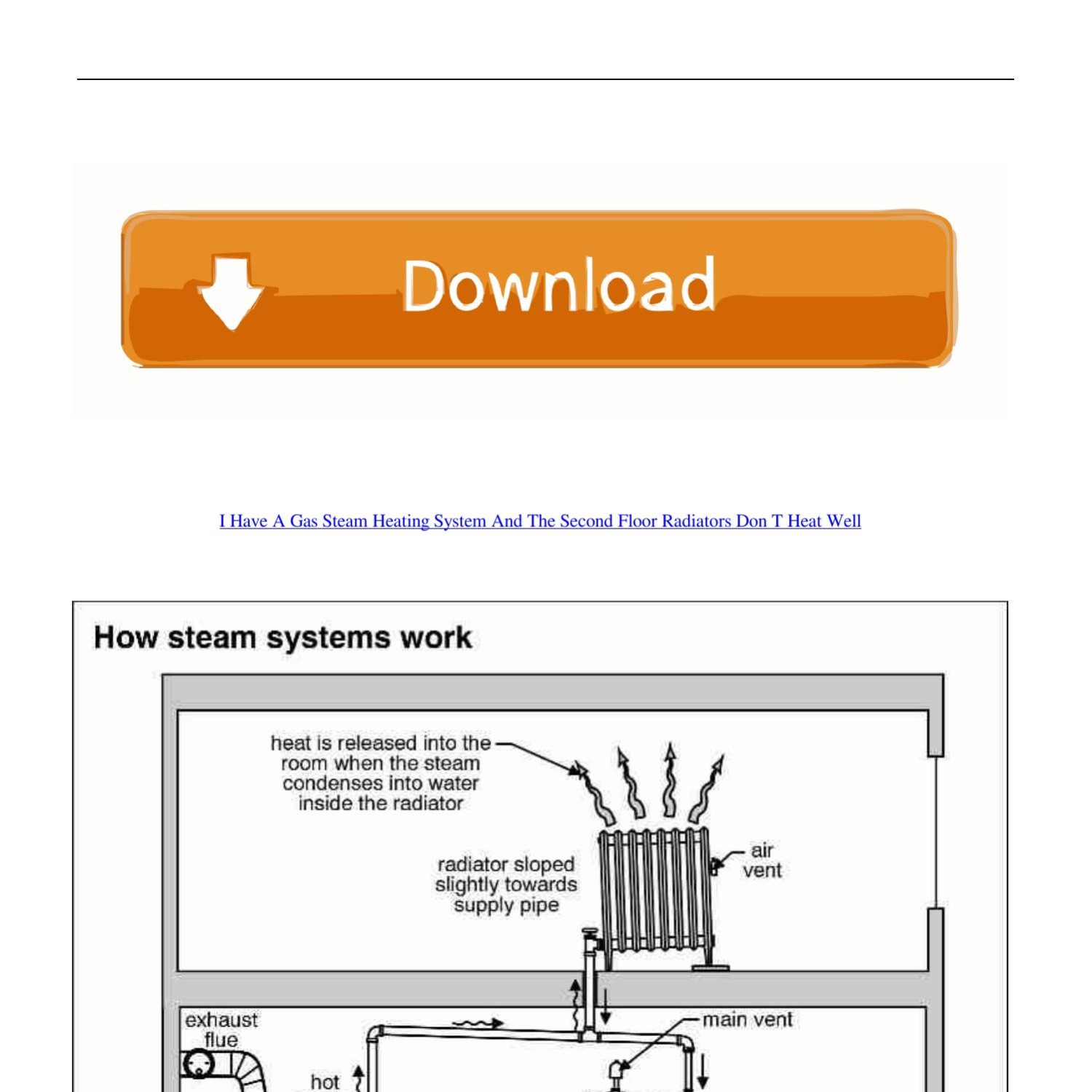 Download

I Have A Gas Steam Heating System And The Second Floor Radiators Don T Heat Well

How steam systems work

heat is released into the room when the steam condenses into water inside the radiator

radiator sloped slightly towards supply pipe

air vent

exhaust flue

main vent

hot