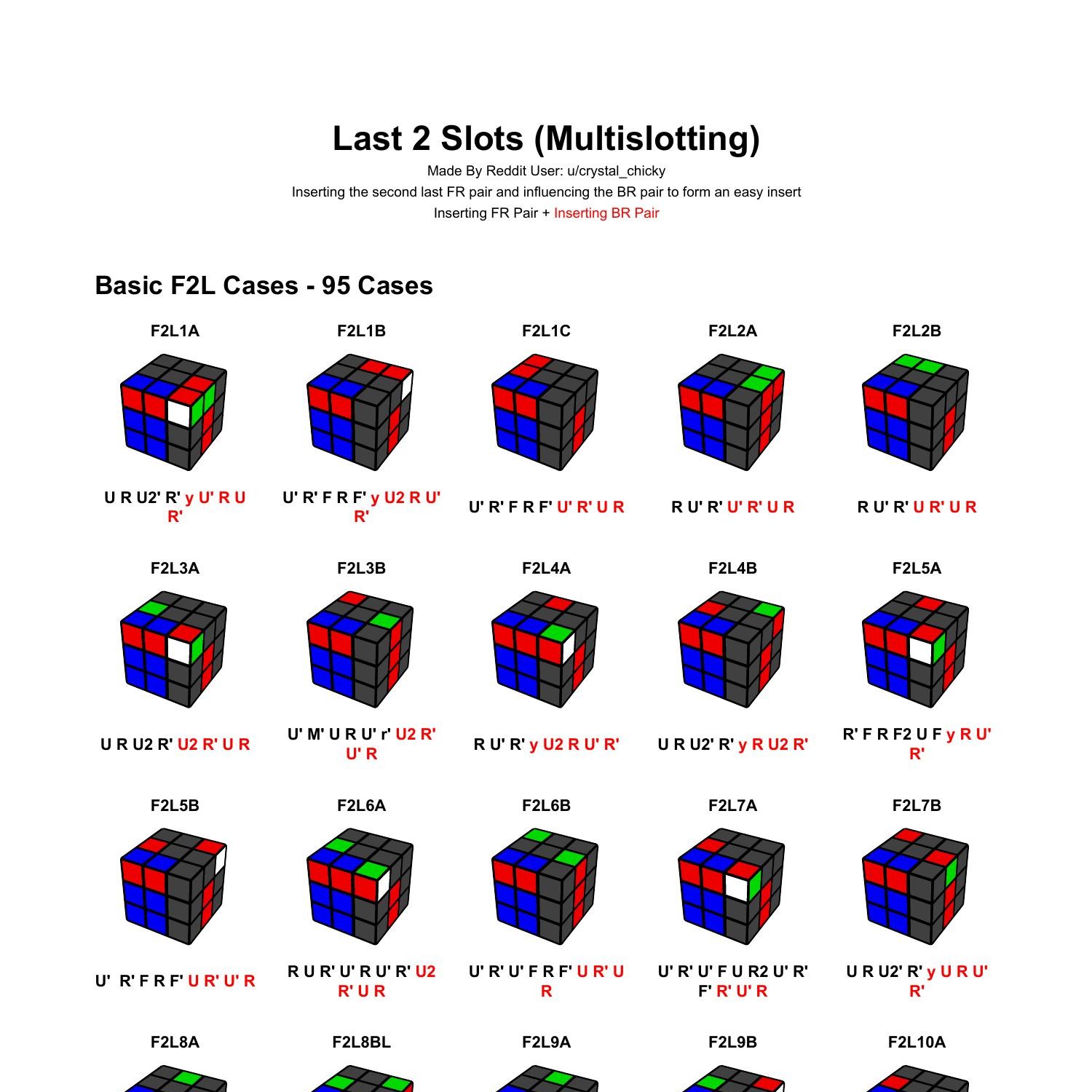 Last 2 Slots (Multislotting)

Made By Reddit User: u/crystal_chicky

Inserting the second last FR pair and influencing the BR pair to form an easy insert

Inserting FR Pair + Inserting BR Pair

Basic F2L Cases - 95 Cases

F2L1A

U R U2' R' y U' R U R'

F2L1B

U' R' F R F' y U2 R U' R'

F2L1C

U' R' F R F' U' R' U R

F2L2A

R U' R' U' R' U R

F2L2B

R U' R' U R' U R

F2L3A

U R U2 R' U2 R' U R

F2L3B

U' M' U R U' r' U2 R' U' R

F2L4A

R U' R' y U2 R U' R'

F2L4B

U R U2' R' y R U2 R'

F2L5A

R' F R F2 U F y R U' R'

F2L5B

U' R' F R F' U R' U' R

F2L6A

R U R' U' R U' R' U2 R' U R

F2L6B

U' R' U' F R F' U R' U R

F2L7A

U' R' U' F U R2 U' R' F' R' U' R

F2L7B

U R U2' R' y U R U' R'

F2L8A

F2L8BL

F2L9A

F2L9B

F2L10A